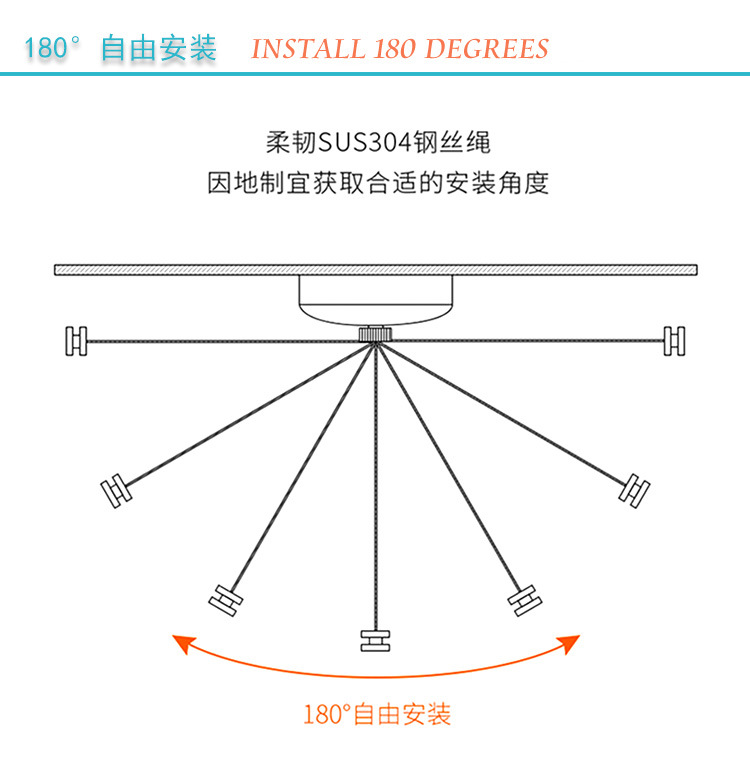 180° 自由安装 INSTALL 180 DEGREES

柔韧SUS304钢丝绳
因地制宜获取合适的安装角度

180°自由安装