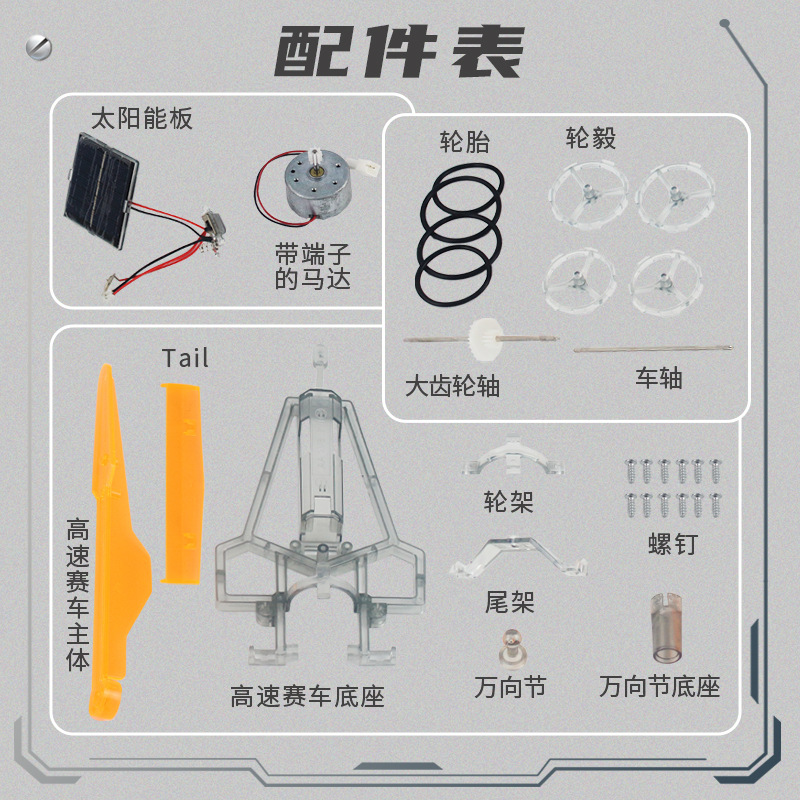 配件表

太阳能板

带端子的马达

轮胎

轮毂

大齿轮轴

车轴

Tail

高速赛车主体

高速赛车底座

轮架

螺钉

尾架

万向节

万向节底座