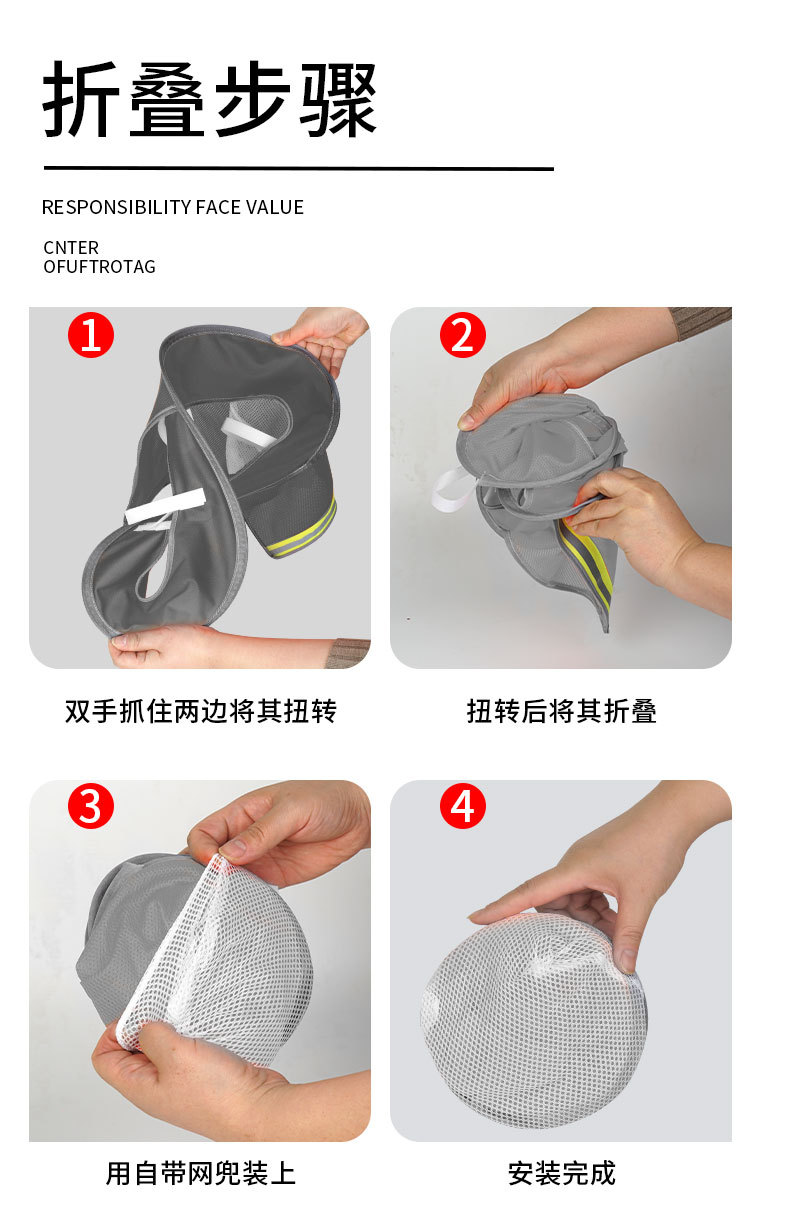 折叠步骤

RESPONSIBILITY FACE VALUE

CNTER
OFUFTROTAG

1

双手抓住两边将其扭转

2

扭转后将其折叠

3

用自带网兜装上

4

安装完成