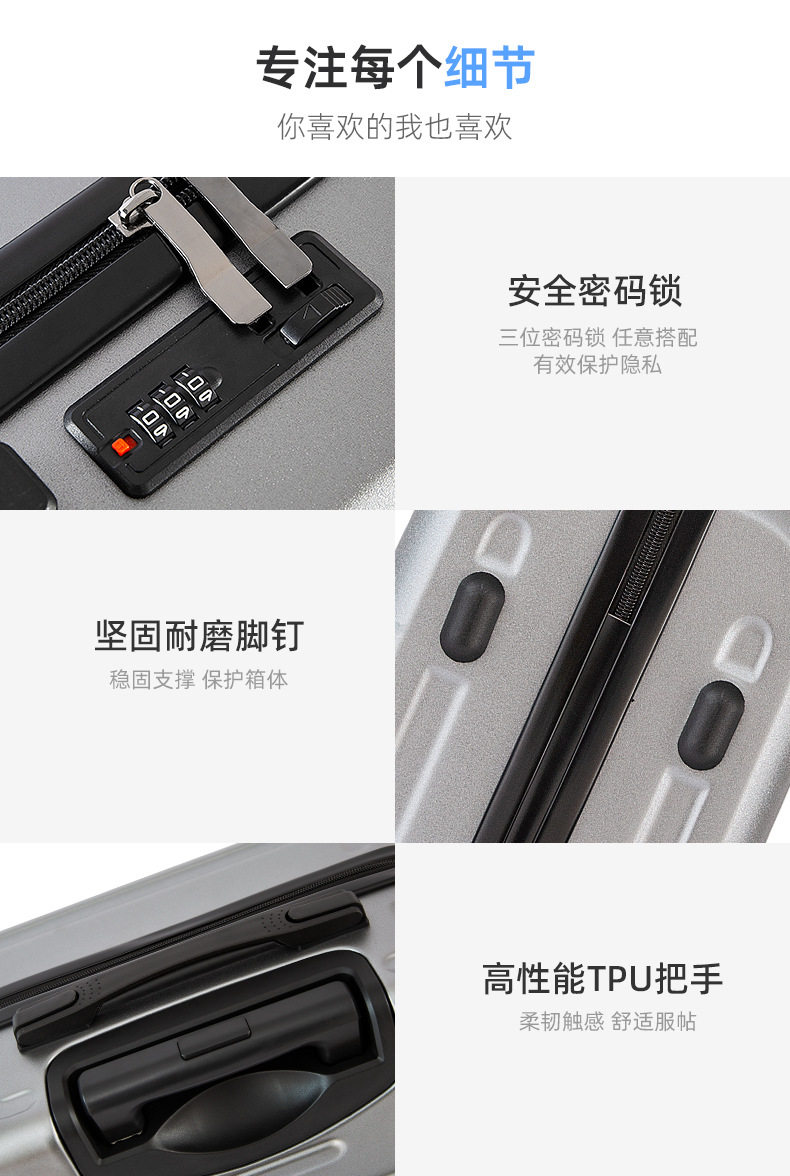 专注每个细节
你喜欢的我也喜欢

安全密码锁
三位密码锁 任意搭配
有效保护隐私

坚固耐磨脚钉
稳固支撑 保护箱体

高性能TPU把手
柔韧触感 舒适服帖