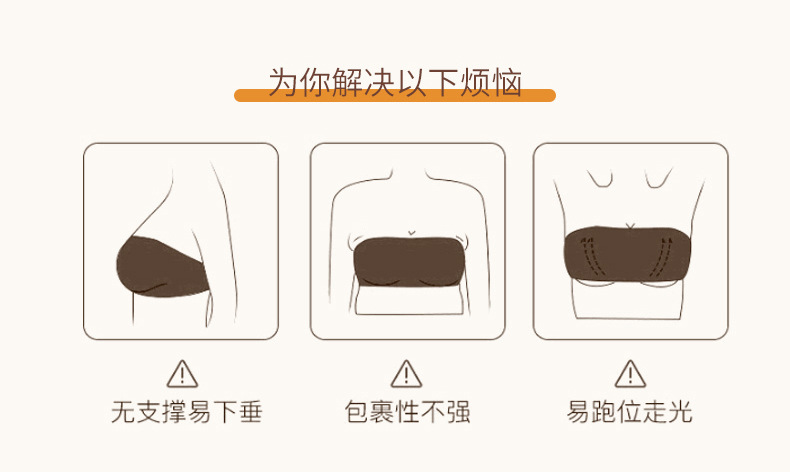 为你解决以下烦恼

无支撑易下垂

包裹性不强

易跑位走光