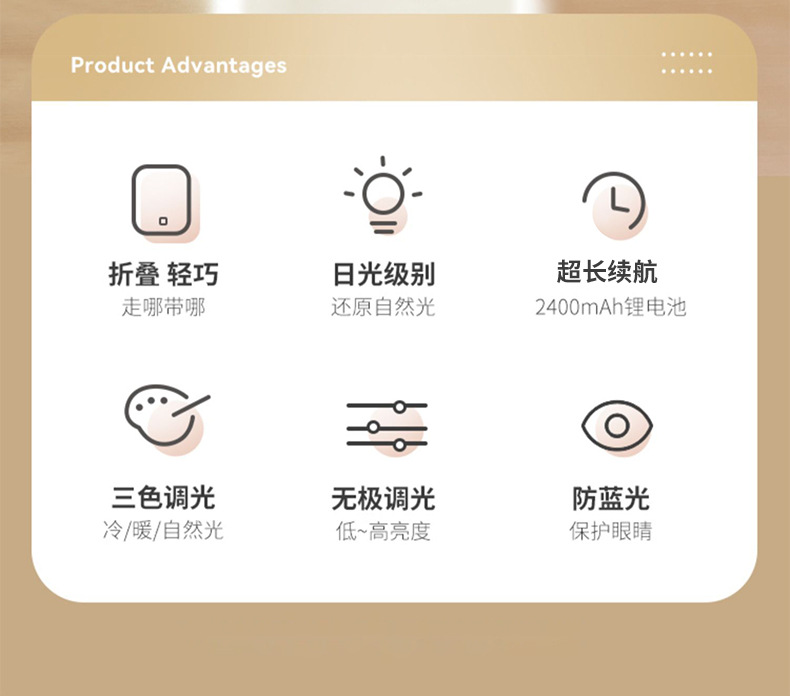 Product Advantages

折叠 轻巧
走哪带哪

日光级别
还原自然光

超长续航
2400mAh锂电池

三色调光
冷/暖/自然光

无极调光
低~高亮度

防蓝光
保护眼睛