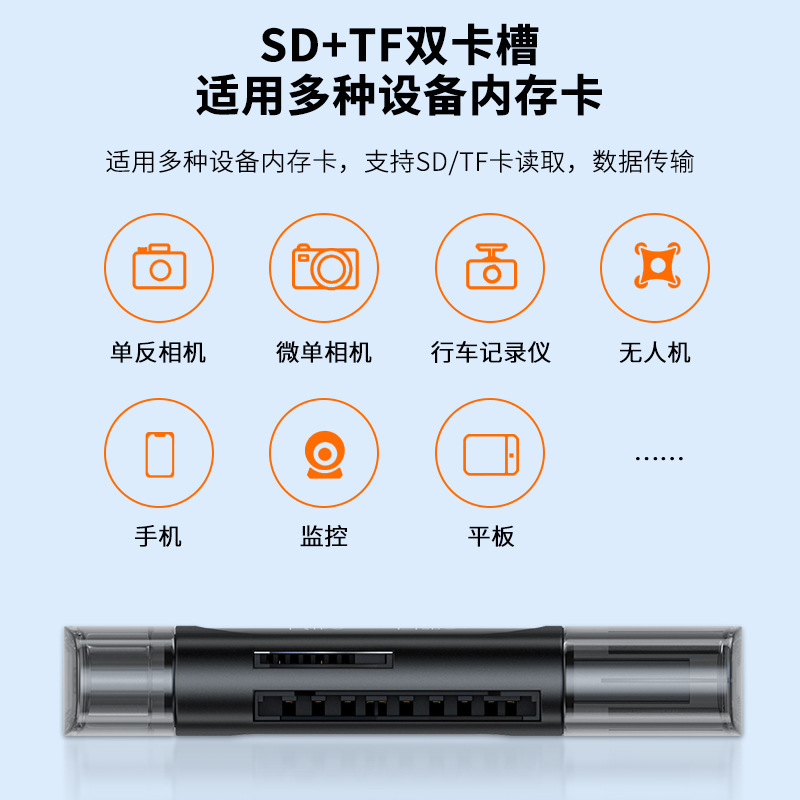 SD+TF双卡槽
适用多种设备内存卡

适用多种设备内存卡，支持SD/TF卡读取，数据传输

单反相机

微单相机

行车记录仪

无人机

手机

监控

平板

……