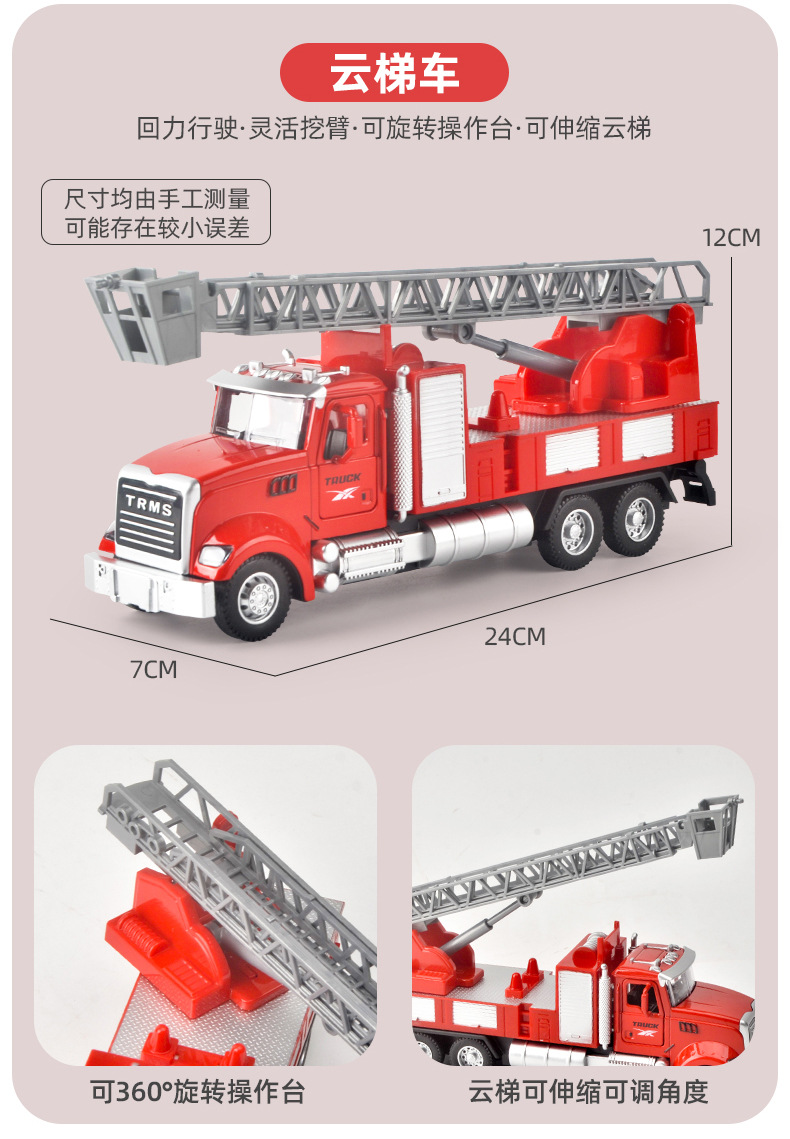 云梯车

回力行驶·灵活挖臂·可旋转操作台·可伸缩云梯

尺寸均由手工测量
可能存在较小误差

12CM

TRMS

TRUCK

24CM

7CM

TRUCK

可360°旋转操作台

云梯可伸缩可调角度