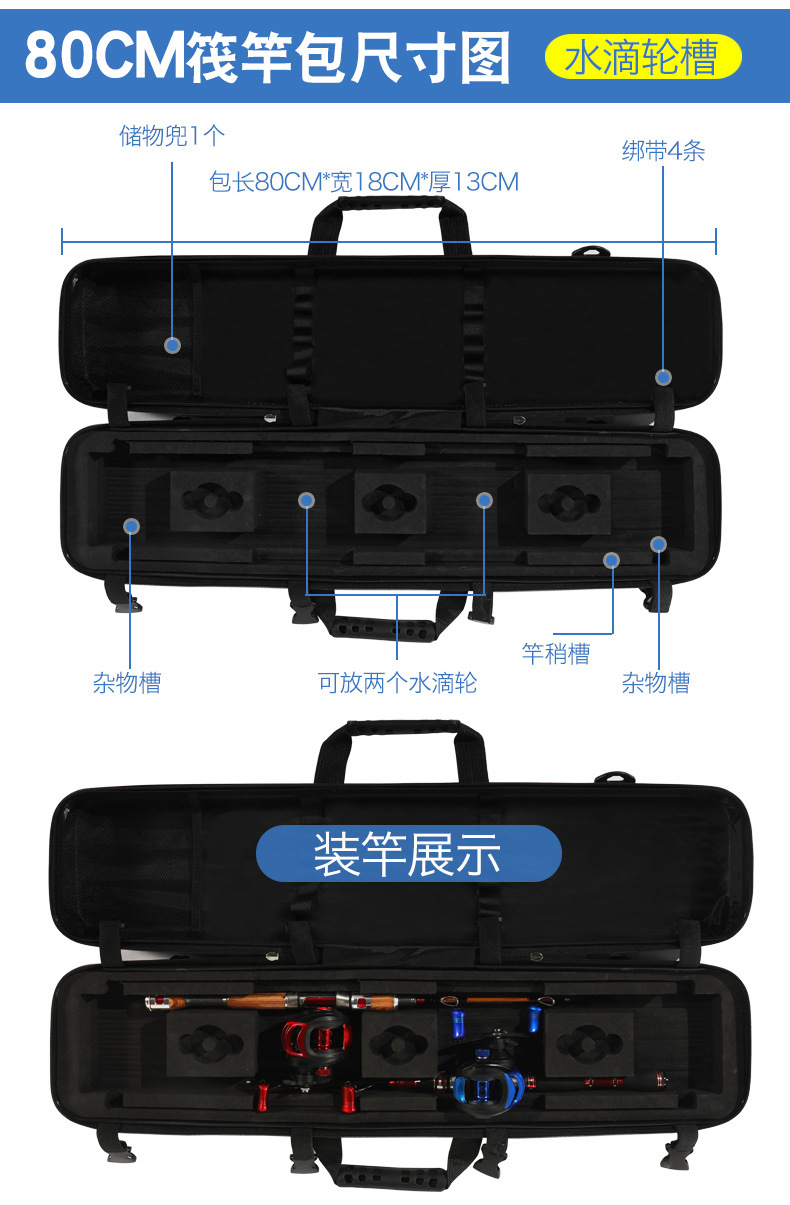 80CM筏竿包尺寸图

水滴轮槽

储物兜1个

包长80CM*宽18CM*厚13CM

绑带4条

杂物槽

可放两个水滴轮

竿稍槽

杂物槽

装竿展示