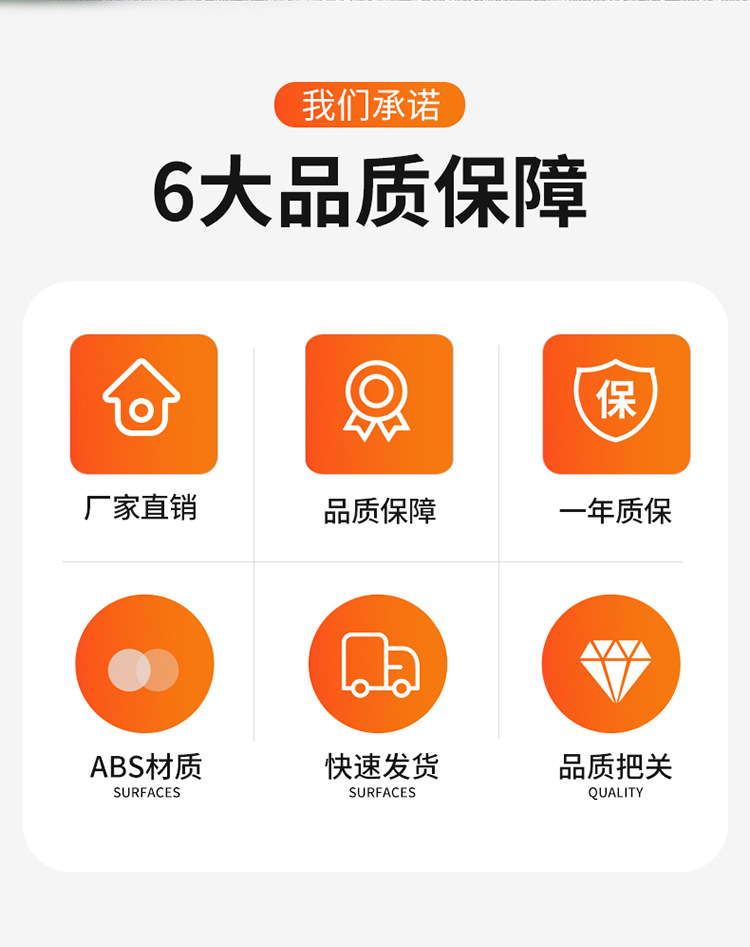 我们承诺

6大品质保障

保

厂家直销

品质保障

一年质保

ABS材质
SURFACES

快速发货
SURFACES

品质把关
QUALITY