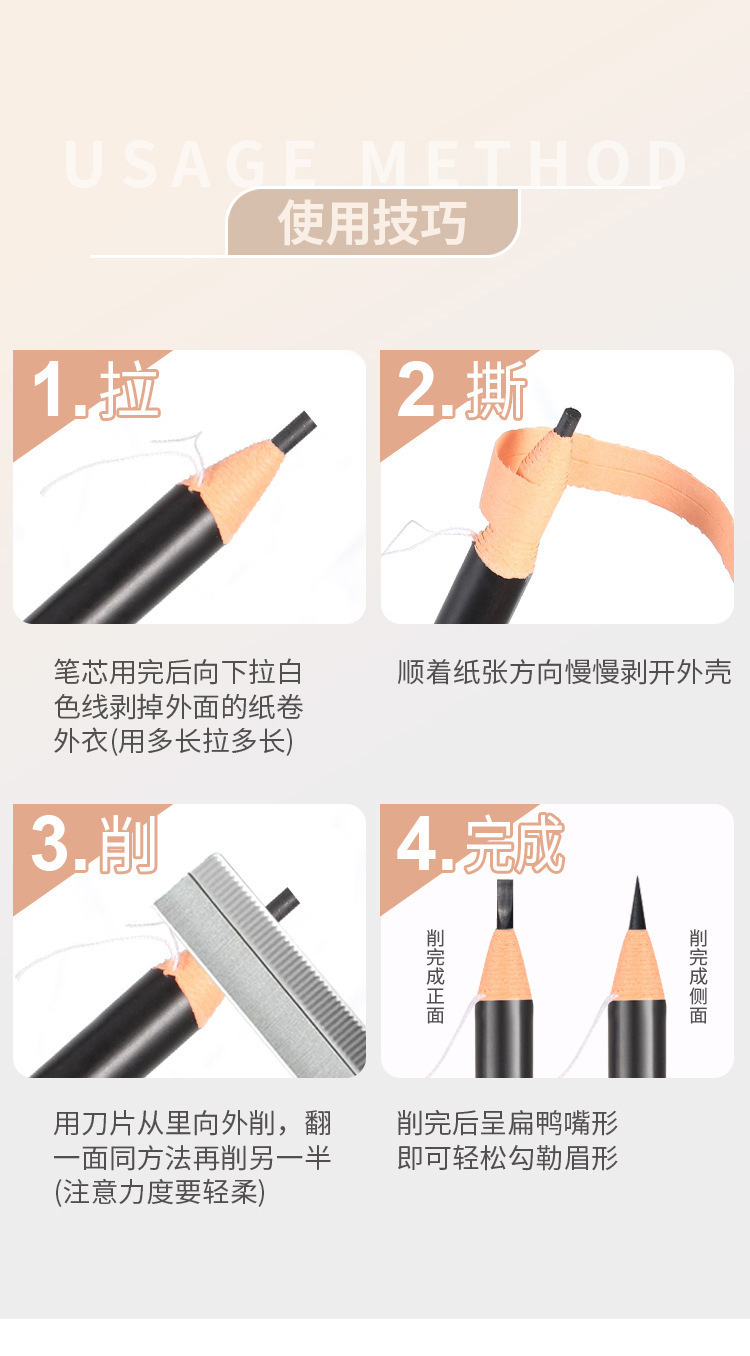 USAGE METHOD

使用技巧

1.拉

笔芯用完后向下拉白色线剥掉外面的纸卷外衣(用多长拉多长)

2.撕

顺着纸张方向慢慢剥开外壳

3.削

用刀片从里向外削，翻一面同方法再削另一半(注意力度要轻柔)

4.完成

削完成正面

削完成侧面

削完后呈扁鸭嘴形即可轻松勾勒眉形