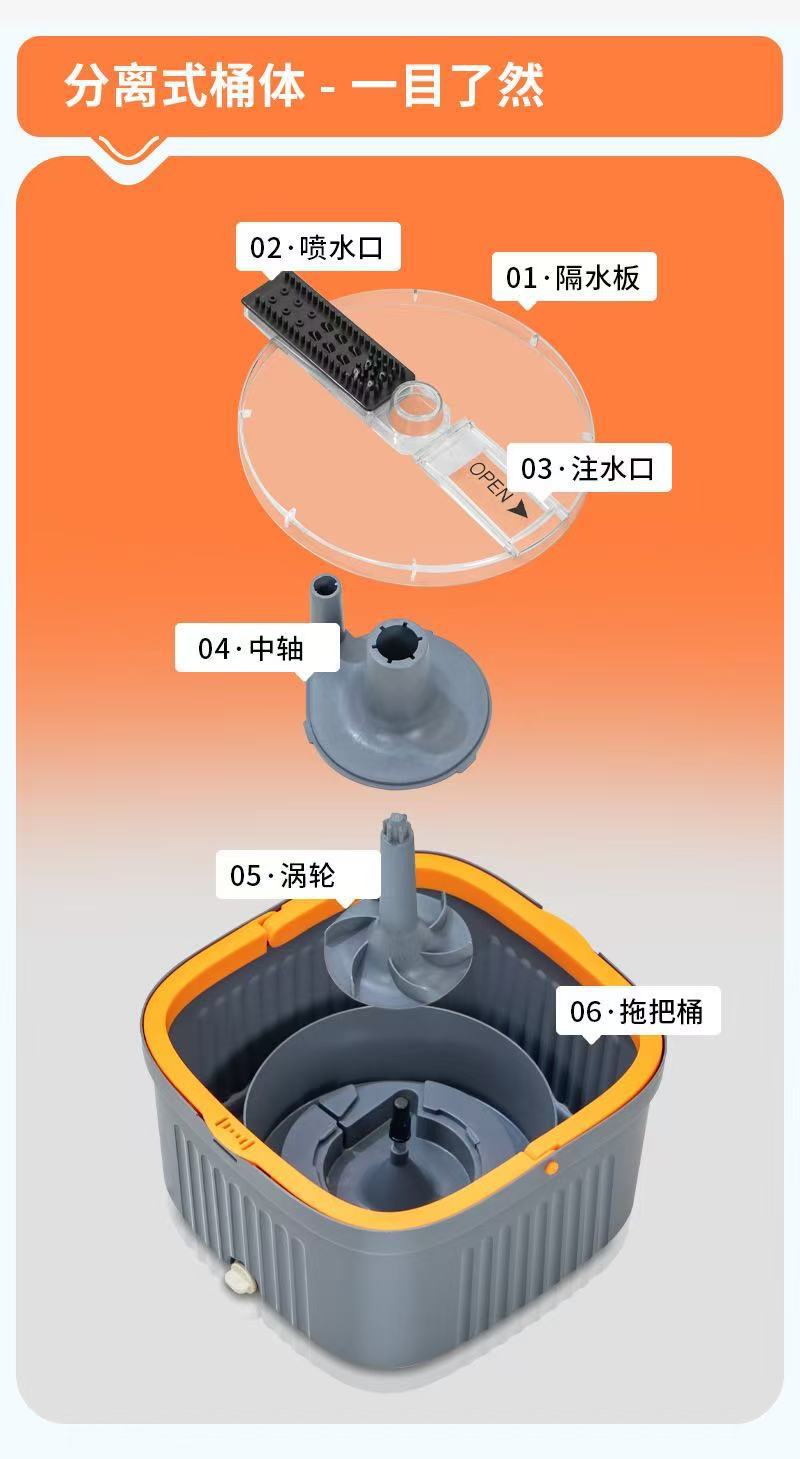 分离式桶体 - 一目了然

02·喷水口

01·隔水板

OPEN

03·注水口

04·中轴

05·涡轮

06·拖把桶