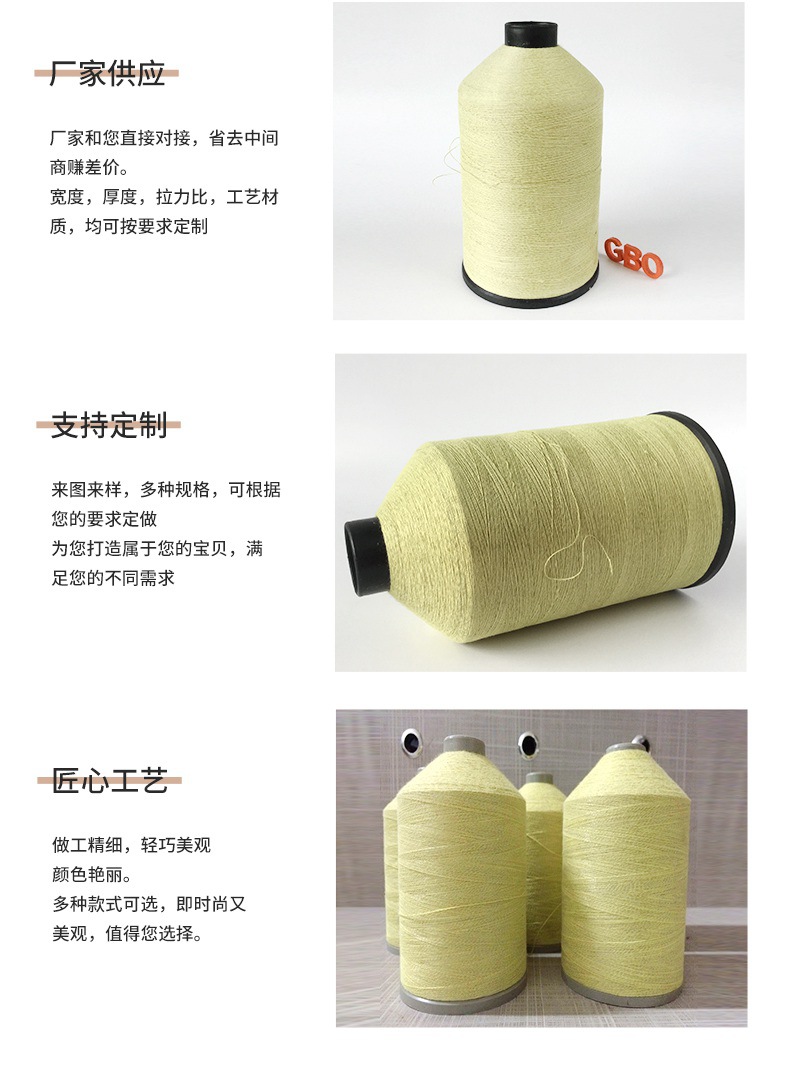 厂家供应

厂家和您直接对接，省去中间商赚差价。
宽度，厚度，拉力比，工艺材质，均可按要求定制

GBO

支持定制

来图来样，多种规格，可根据您的要求定做
为您打造属于您的宝贝，满足您的不同需求

匠心工艺

做工精细，轻巧美观
颜色艳丽。
多种款式可选，即时尚又美观，值得您选择。