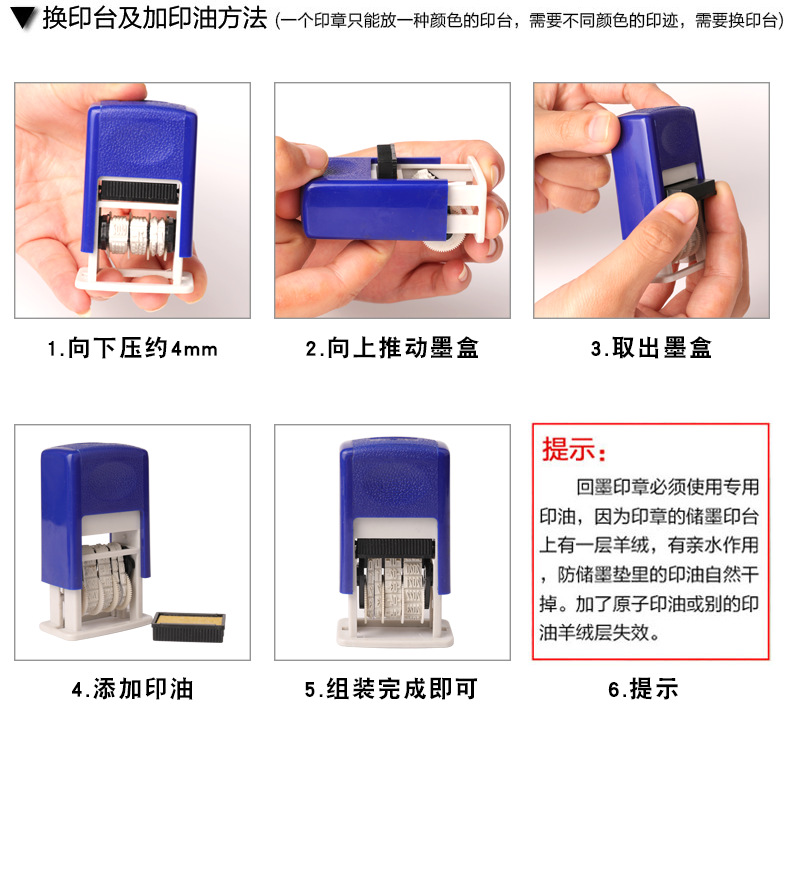 ▼换印台及加印油方法 (一个印章只能放一种颜色的印台，需要不同颜色的印迹，需要换印台)

1.向下压约4mm

2.向上推动墨盒

3.取出墨盒

4.添加印油

5.组装完成即可

提示：

回墨印章必须使用专用印油，因为印章的储墨印台上有一层羊绒，有亲水作用，防储墨垫里的印油自然干掉。加了原子印油或别的印油羊绒层失效。

6.提示