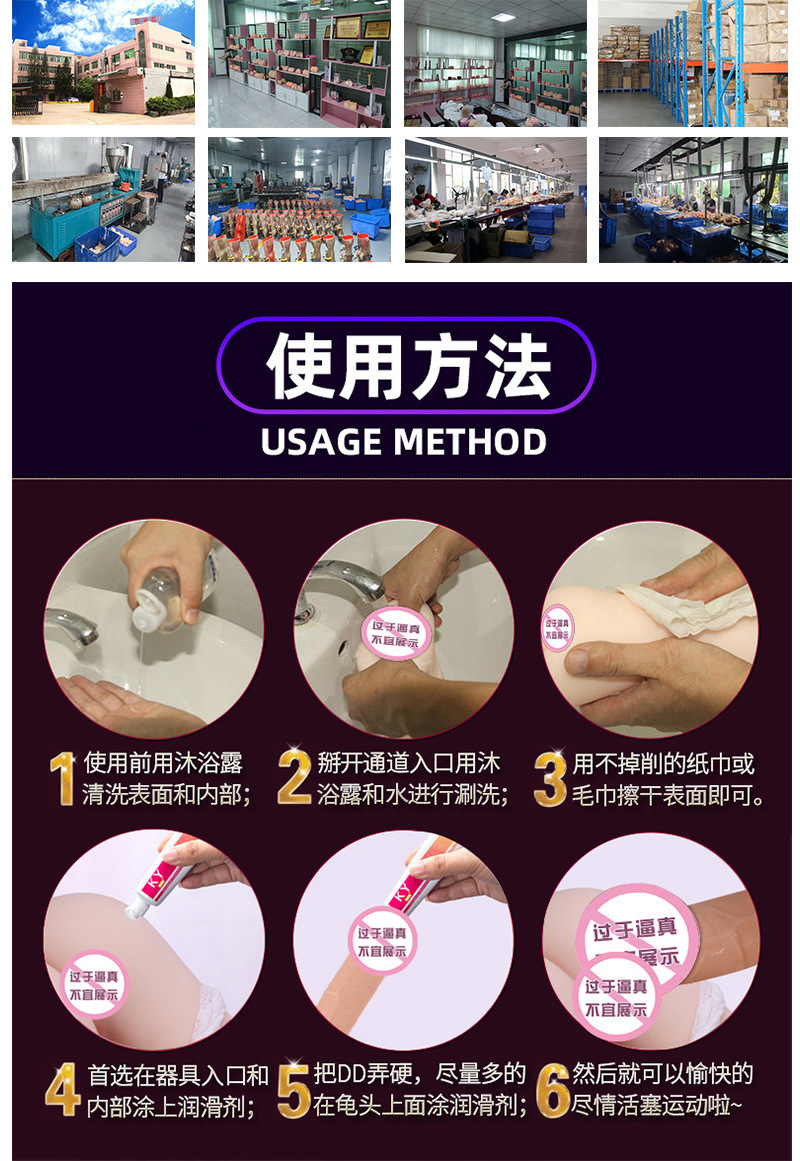 使用方法
USAGE METHOD

过于逼真
不宜展示

过于逼真
不宜展示

1 使用前用沐浴露清洗表面和内部；

2 掰开通道入口用沐浴露和水进行涮洗；

3 用不掉削的纸巾或毛巾擦干表面即可。

KY
过于逼真
不宜展示

KY
过于逼真
不宜展示

过于逼真
不宜展示
过于逼真
不宜展示

4 首选在器具入口和内部涂上润滑剂；

5 把DD弄硬，尽量多的在龟头上面涂润滑剂；

6 然后就可以愉快的尽情活塞运动啦~