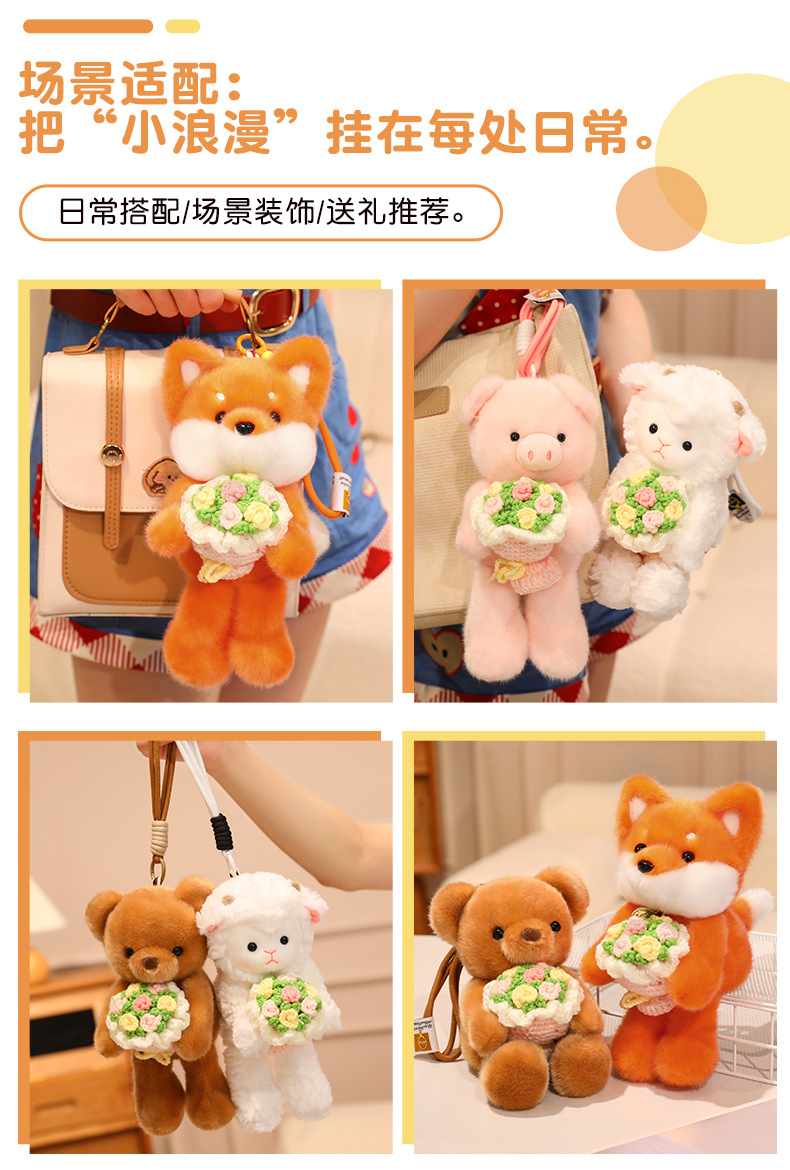 场景适配：
把“小浪漫”挂在每处日常。

日常搭配/场景装饰/送礼推荐。