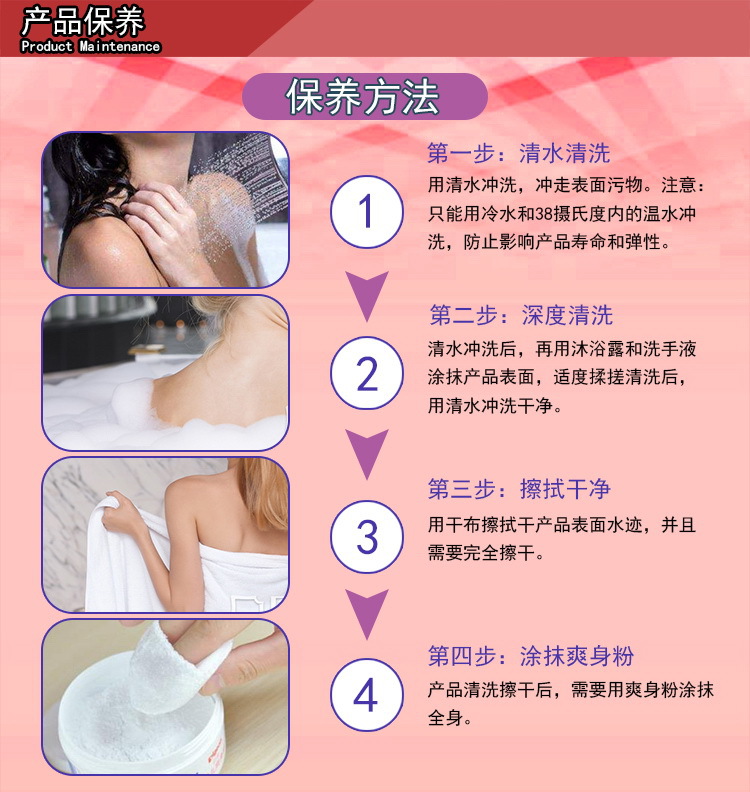 产品保养
Product Maintenance

保养方法

1

第一步：清水清洗
用清水冲洗，冲走表面污物。注意：只能用冷水和38摄氏度内的温水冲洗，防止影响产品寿命和弹性。

2

第二步：深度清洗
清水冲洗后，再用沐浴露和洗手液涂抹产品表面，适度揉搓清洗后，用清水冲洗干净。

3

第三步：擦拭干净
用干布擦拭干产品表面水迹，并且需要完全擦干。

4

第四步：涂抹爽身粉
产品清洗擦干后，需要用爽身粉涂抹全身。