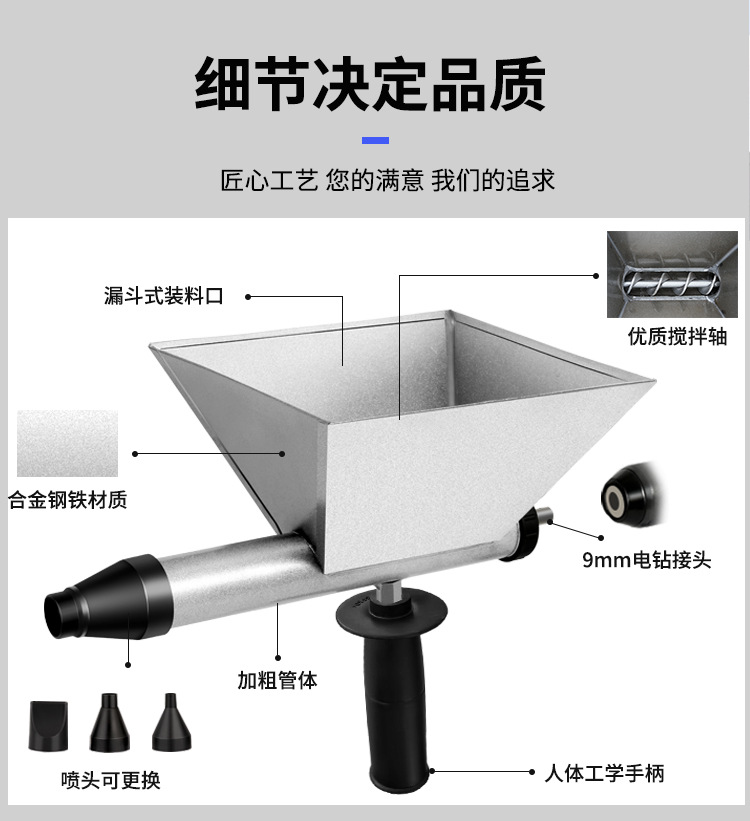 细节决定品质

匠心工艺 您的满意 我们的追求

漏斗式装料口

优质搅拌轴

合金钢铁材质

9mm电钻接头

加粗管体

喷头可更换

人体工学手柄