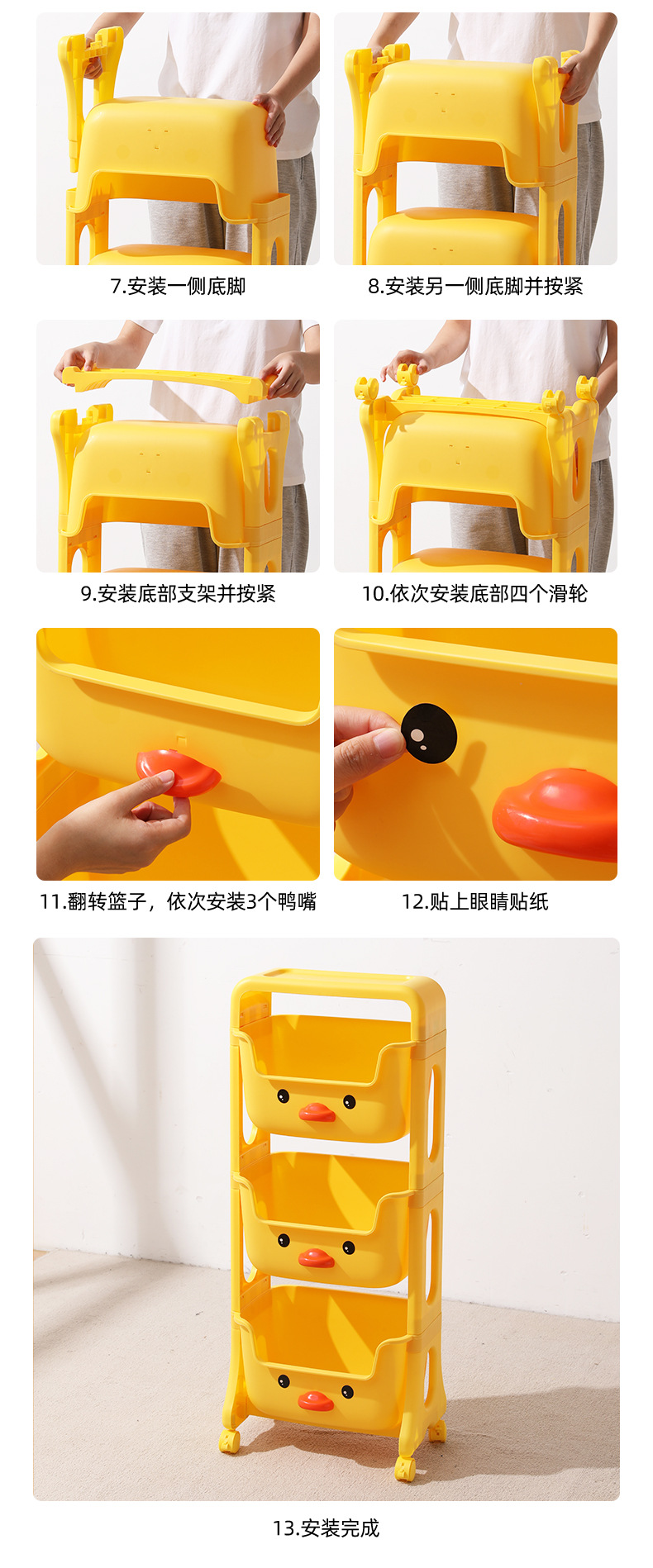 7.安装一侧底脚

8.安装另一侧底脚并按紧

9.安装底部支架并按紧

10.依次安装底部四个滑轮

11.翻转篮子，依次安装3个鸭嘴

12.贴上眼睛贴纸

13.安装完成