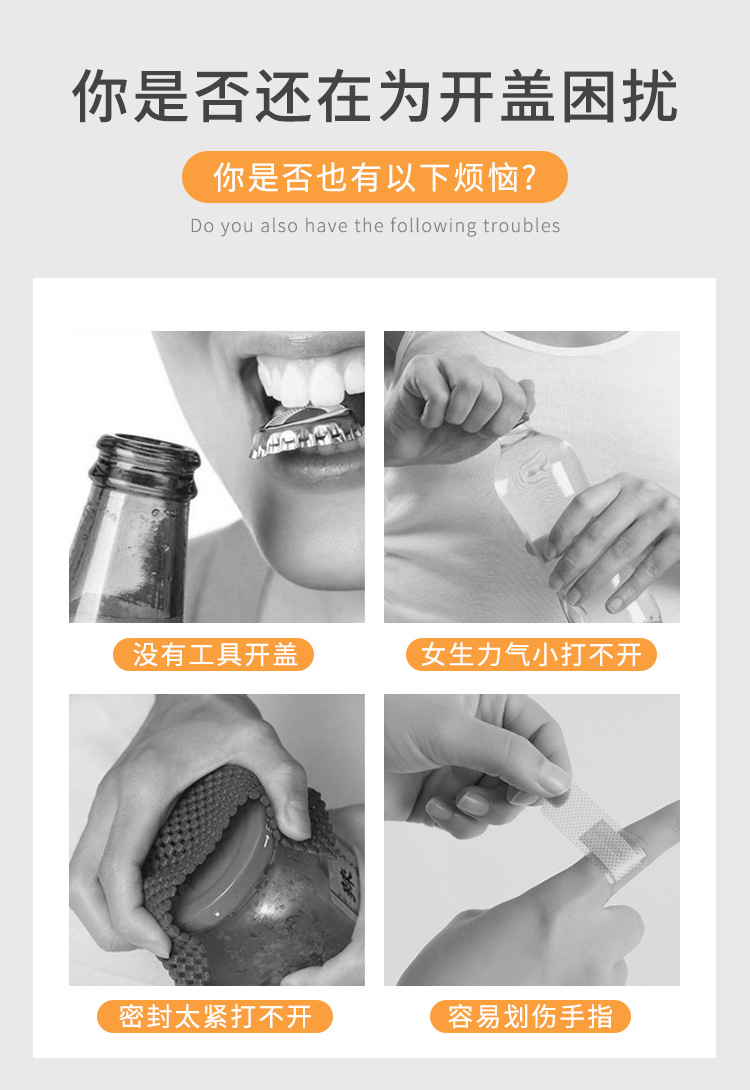 你是否还在为开盖困扰

你是否也有以下烦恼?

Do you also have the following troubles

没有工具开盖

女生力气小打不开

密封太紧打不开

容易划伤手指