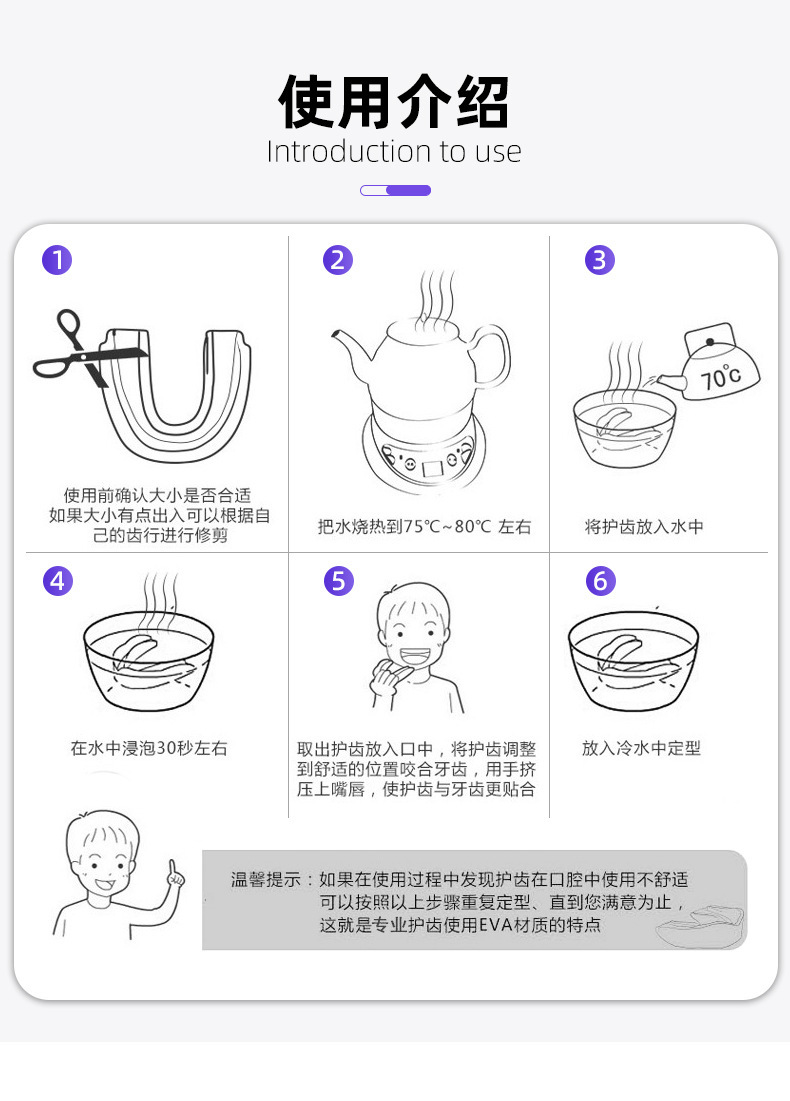 使用介绍
Introduction to use

1
使用前确认大小是否合适
如果大小有点出入可以根据自己的齿行进行修剪

2
把水烧热到75℃~80℃ 左右

3
70℃
将护齿放入水中

4
在水中浸泡30秒左右

5
取出护齿放入口中，将护齿调整到舒适的位置咬合牙齿，用手挤压上嘴唇，使护齿与牙齿更贴合

6
放入冷水中定型

温馨提示：如果在使用过程中发现护齿在口腔中使用不舒适
可以按照以上步骤重复定型、直到您满意为止，
这就是专业护齿使用EVA材质的特点