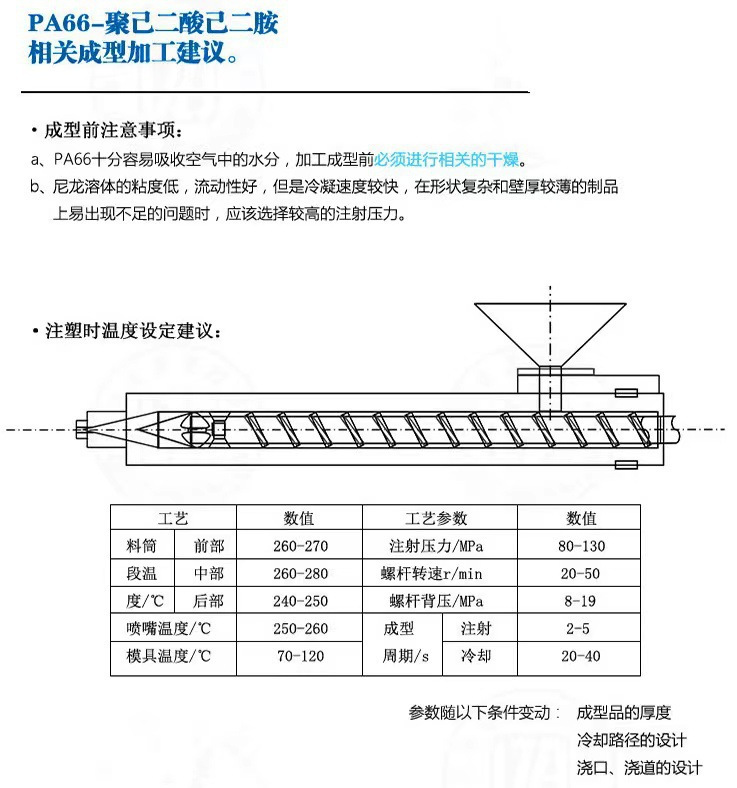 PA66-聚己二酸己二胺
相关成型加工建议。

• 成型前注意事项：
a、PA66十分容易吸收空气中的水分，加工成型前必须进行相关的干燥。
b、尼龙溶体的粘度低，流动性好，但是冷凝速度较快，在形状复杂和壁厚较薄的制品上易出现不足的问题时，应该选择较高的注射压力。

• 注塑时温度设定建议：

| 工艺 | | 数值 | 工艺参数 | | 数值 |
|---|---|---|---|---|---|
| 料筒 | 前部 | 260-270 | 注射压力/MPa | | 80-130 |
| 段温 | 中部 | 260-280 | 螺杆转速r/min | | 20-50 |
| 度/℃ | 后部 | 240-250 | 螺杆背压/MPa | | 8-19 |
| 喷嘴温度/℃ | | 250-260 | 成型 | 注射 | 2-5 |
| 模具温度/℃ | | 70-120 | 周期/s | 冷却 | 20-40 |

参数随以下条件变动： 成型品的厚度
冷却路径的设计
浇口、浇道的设计