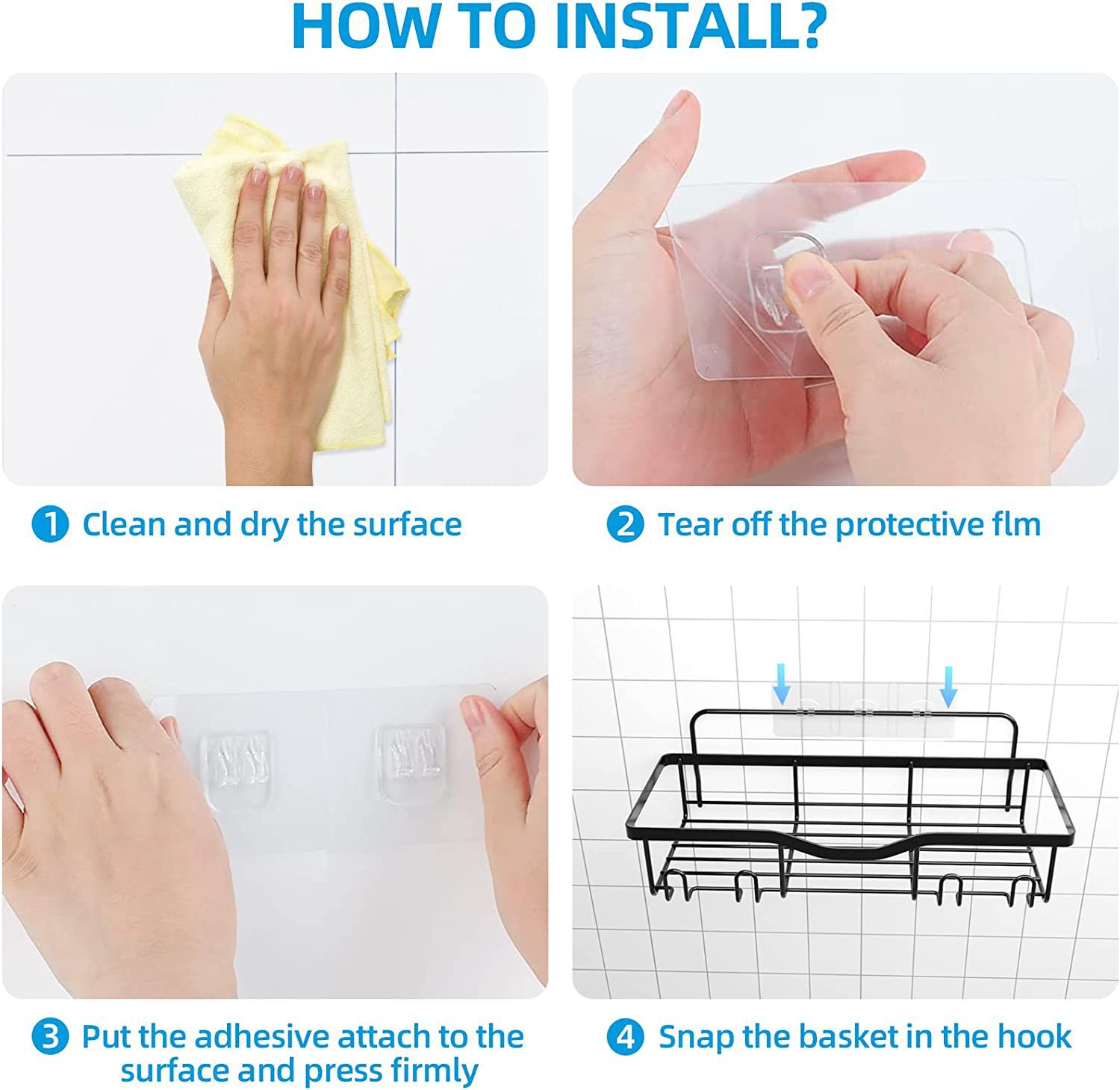 HOW TO INSTALL?

1 Clean and dry the surface

2 Tear off the protective flm

3 Put the adhesive attach to the surface and press firmly

4 Snap the basket in the hook