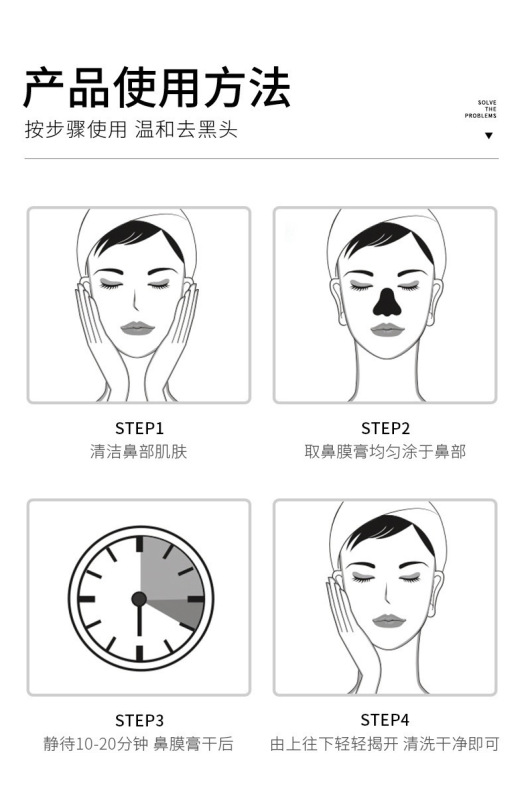 产品使用方法
按步骤使用 温和去黑头

SOLVE
THE
PROBLEMS

STEP1
清洁鼻部肌肤

STEP2
取鼻膜膏均匀涂于鼻部

STEP3
静待10-20分钟 鼻膜膏干后

STEP4
由上往下轻轻揭开 清洗干净即可