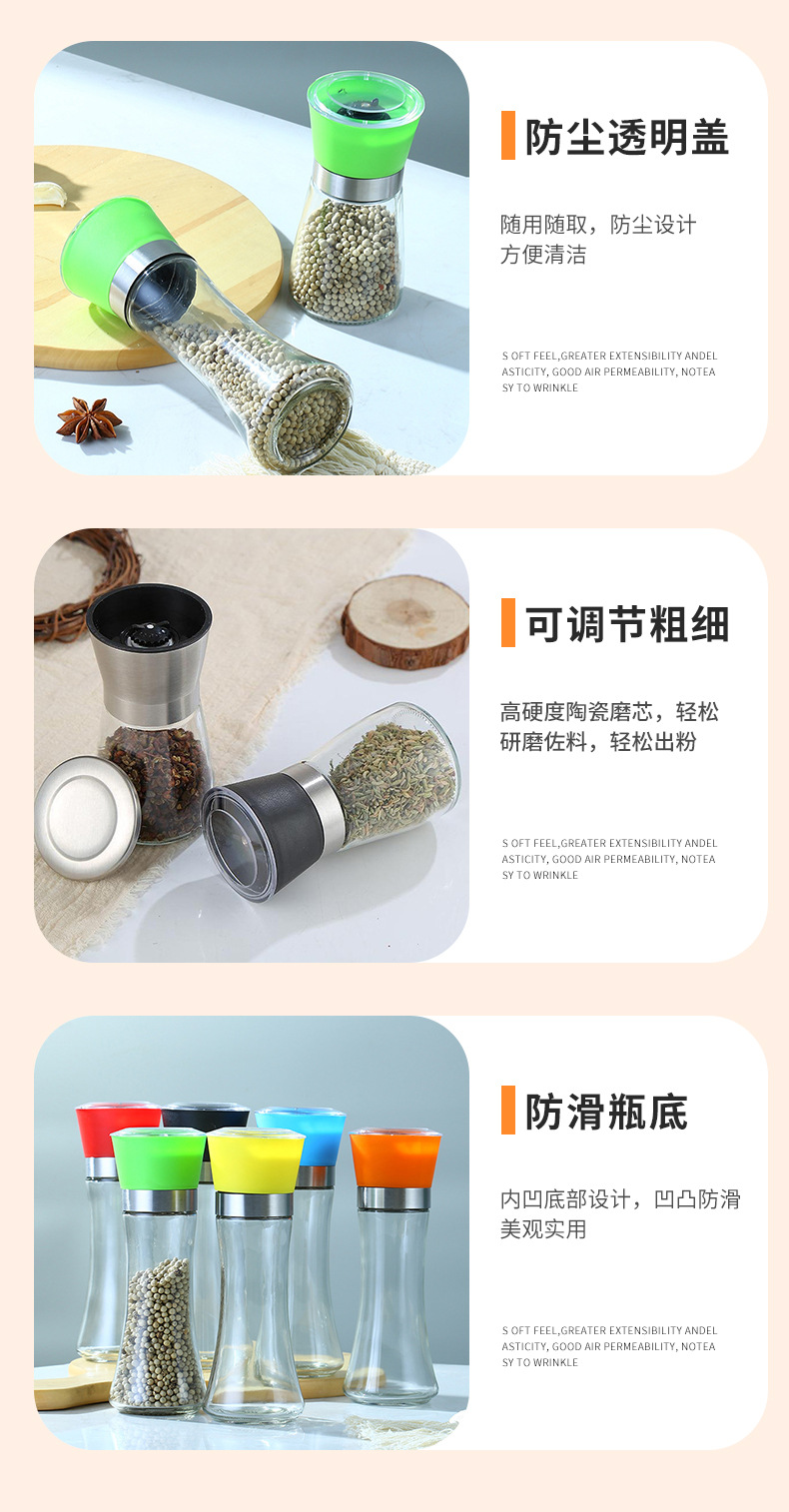 防尘透明盖

随用随取，防尘设计
方便清洁

S OFT FEEL,GREATER EXTENSIBILITY ANDEL ASTICITY, GOOD AIR PERMEABILITY, NOTEA SY TO WRINKLE

可调节粗细

高硬度陶瓷磨芯，轻松
研磨佐料，轻松出粉

S OFT FEEL,GREATER EXTENSIBILITY ANDEL ASTICITY, GOOD AIR PERMEABILITY, NOTEA SY TO WRINKLE

防滑瓶底

内凹底部设计，凹凸防滑
美观实用

S OFT FEEL,GREATER EXTENSIBILITY ANDEL ASTICITY, GOOD AIR PERMEABILITY, NOTEA SY TO WRINKLE