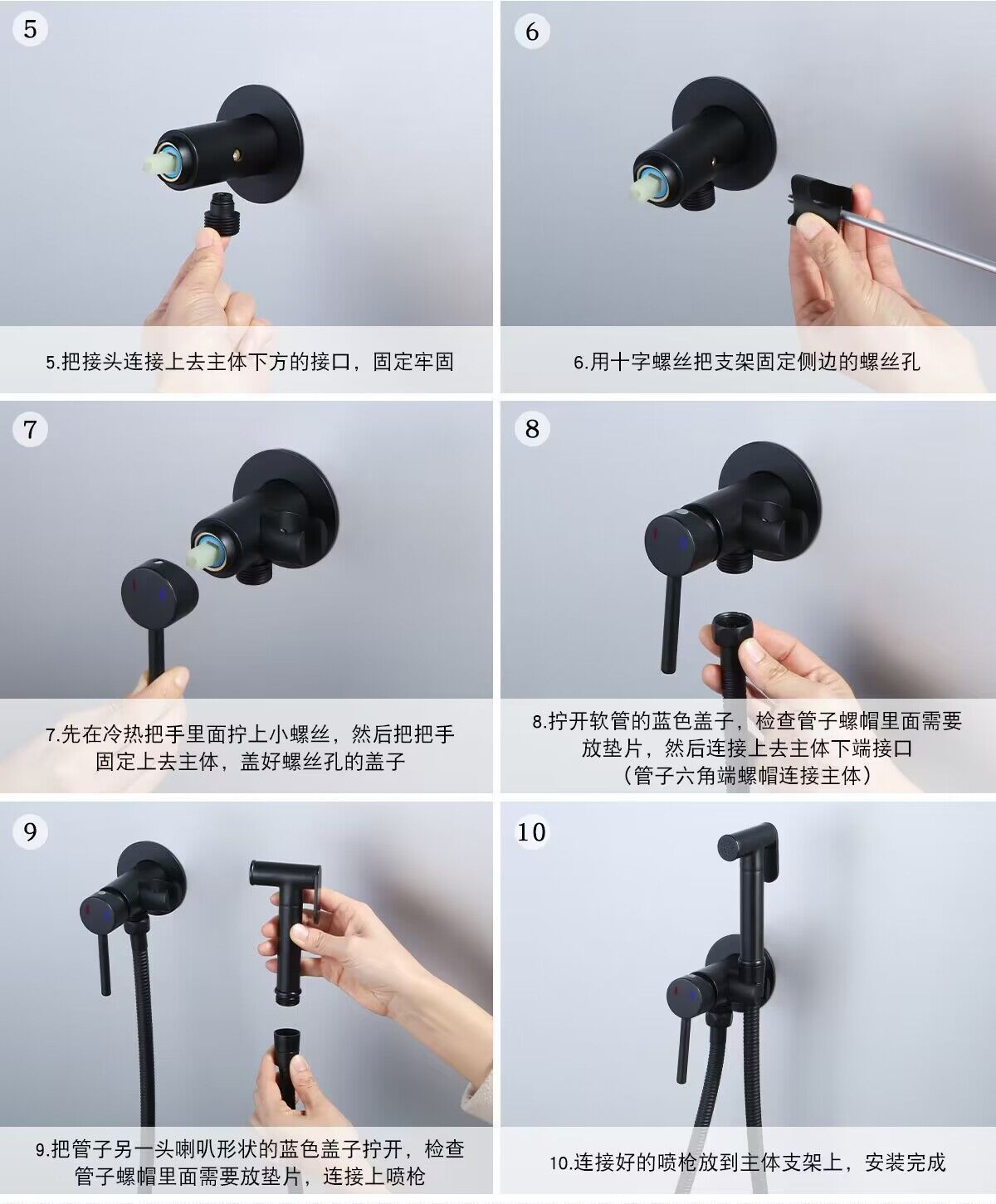 5

5.把接头连接上去主体下方的接口，固定牢固

6

6.用十字螺丝把支架固定侧边的螺丝孔

7

7.先在冷热把手里面拧上小螺丝，然后把把手固定上去主体，盖好螺丝孔的盖子

8

8.拧开软管的蓝色盖子，检查管子螺帽里面需要放垫片，然后连接上去主体下端接口
（管子六角端螺帽连接主体）

9

9.把管子另一头喇叭形状的蓝色盖子拧开，检查管子螺帽里面需要放垫片，连接上喷枪

10

10.连接好的喷枪放到主体支架上，安装完成