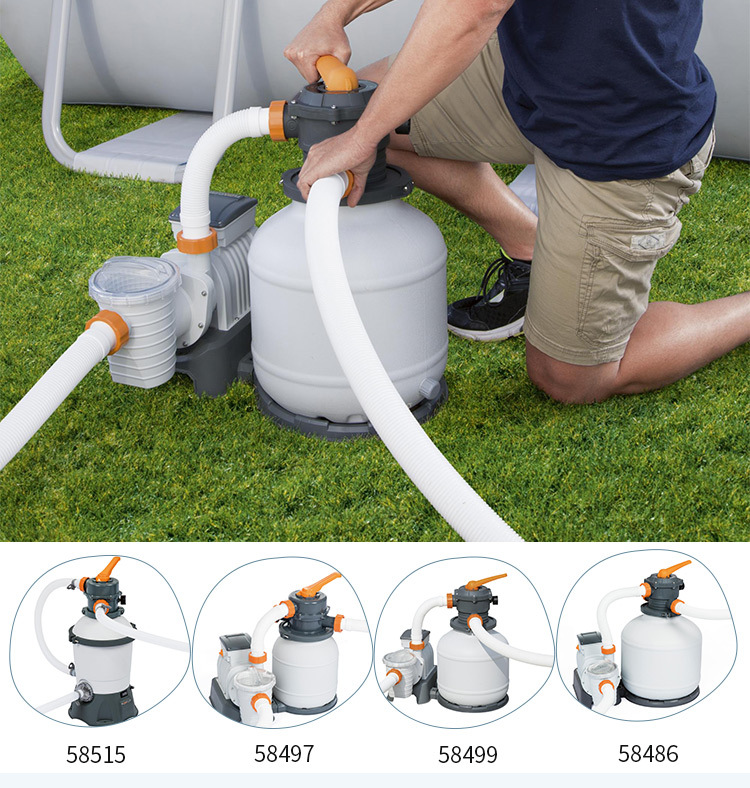 58515
58497
58499
58486