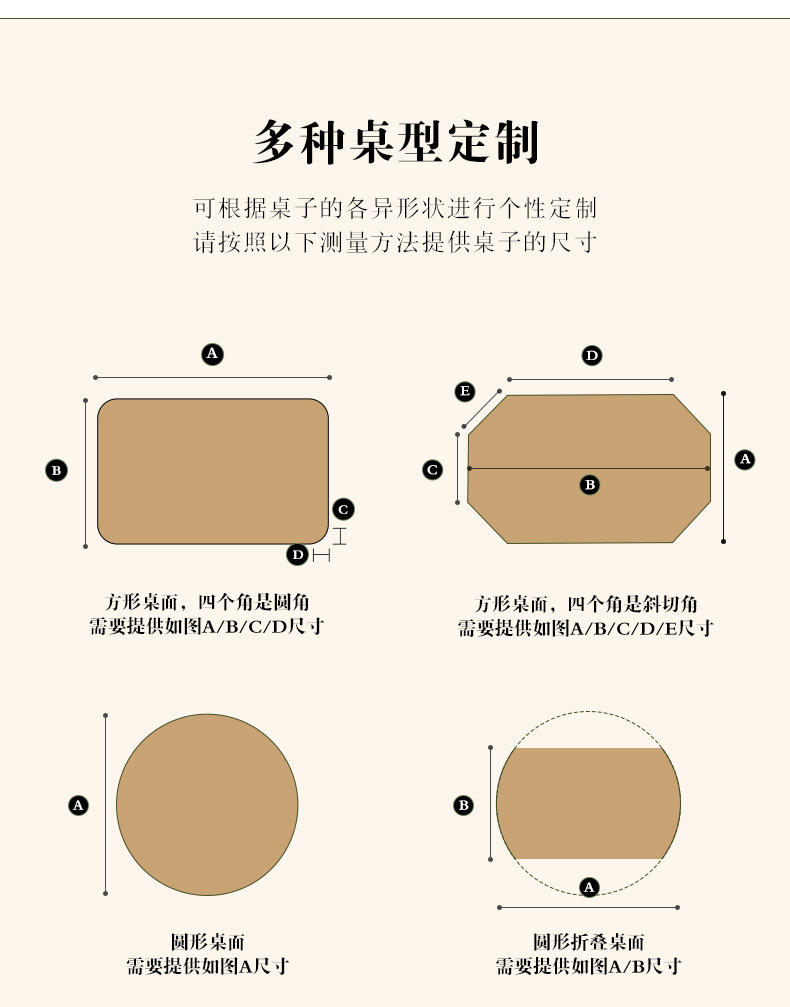 多种桌型定制

可根据桌子的各异形状进行个性定制
请按照以下测量方法提供桌子的尺寸

A
B
C
D

方形桌面，四个角是圆角
需要提供如图A/B/C/D尺寸

D
E
C
B
A

方形桌面，四个角是斜切角
需要提供如图A/B/C/D/E尺寸

A

圆形桌面
需要提供如图A尺寸

B
A

圆形折叠桌面
需要提供如图A/B尺寸