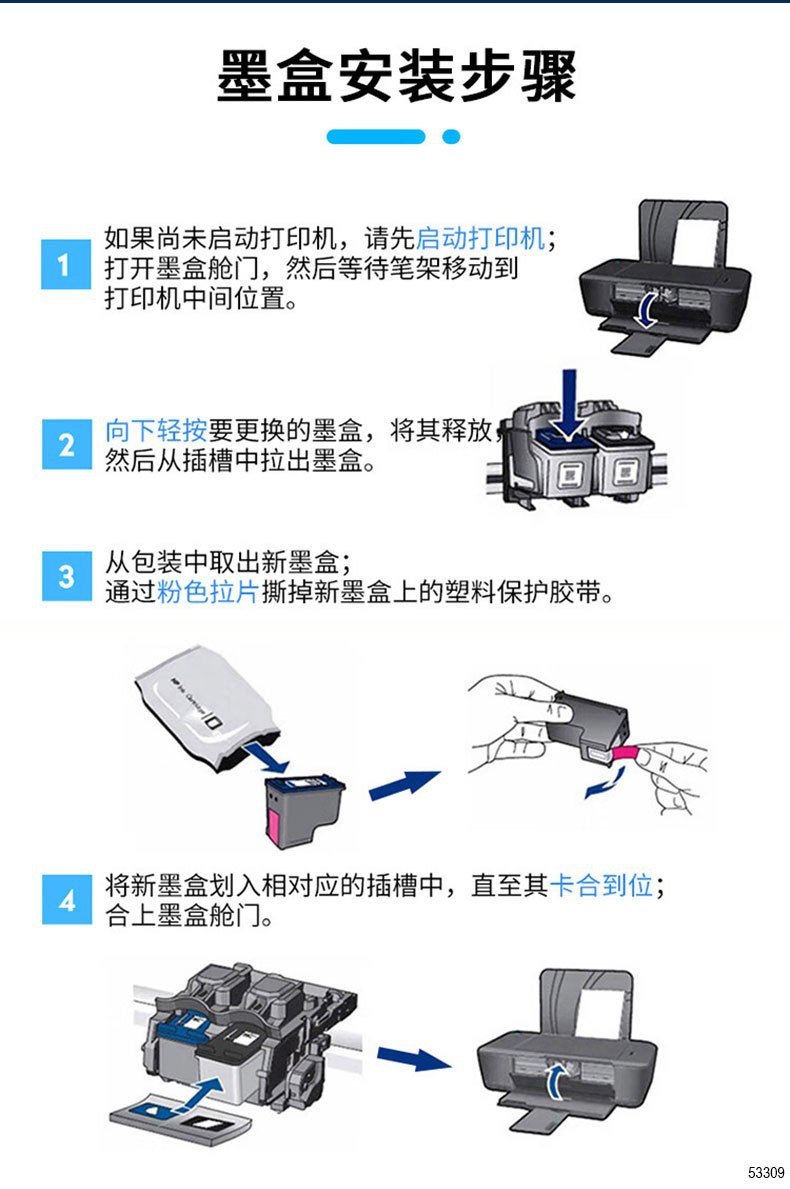 墨盒安装步骤

1
如果尚未启动打印机，请先启动打印机；打开墨盒舱门，然后等待笔架移动到打印机中间位置。

2
向下轻按要更换的墨盒，将其释放，然后从插槽中拉出墨盒。

3
从包装中取出新墨盒；通过粉色拉片撕掉新墨盒上的塑料保护胶带。

4
将新墨盒划入相对应的插槽中，直至其卡合到位；合上墨盒舱门。

53309