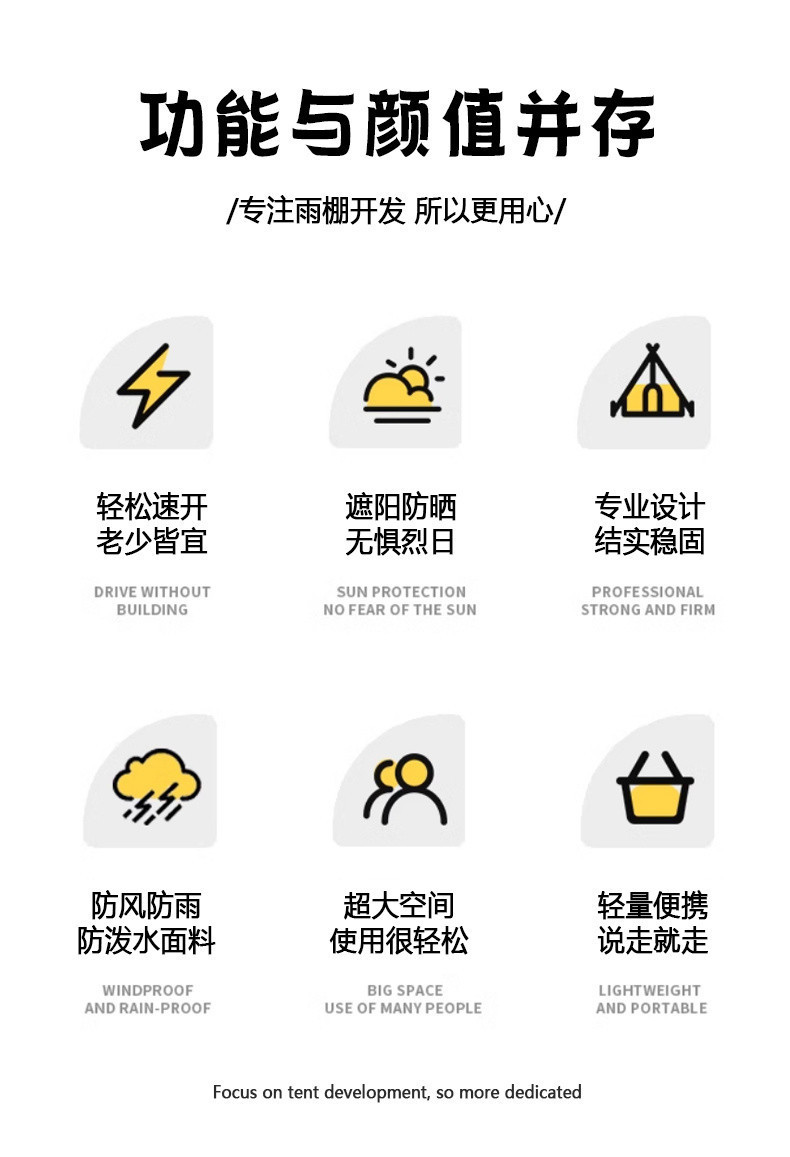 功能与颜值并存

/专注雨棚开发 所以更用心/

轻松速开
老少皆宜

DRIVE WITHOUT
BUILDING

遮阳防晒
无惧烈日

SUN PROTECTION
NO FEAR OF THE SUN

专业设计
结实稳固

PROFESSIONAL
STRONG AND FIRM

防风防雨
防泼水面料

WINDPROOF
AND RAIN-PROOF

超大空间
使用很轻松

BIG SPACE
USE OF MANY PEOPLE

轻量便携
说走就走

LIGHTWEIGHT
AND PORTABLE

Focus on tent development, so more dedicated