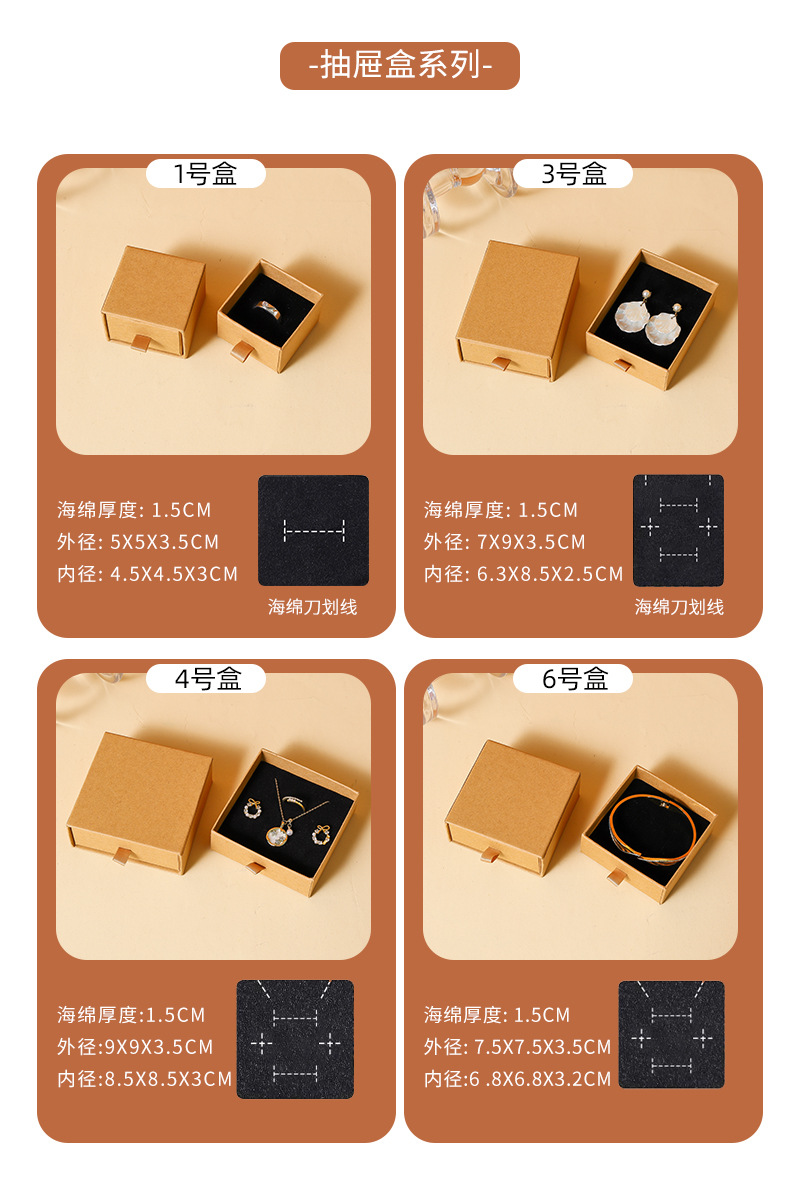 -抽屉盒系列-

1号盒

海绵厚度: 1.5CM
外径: 5X5X3.5CM
内径: 4.5X4.5X3CM

海绵刀划线

3号盒

海绵厚度: 1.5CM
外径: 7X9X3.5CM
内径: 6.3X8.5X2.5CM

海绵刀划线

4号盒

海绵厚度:1.5CM
外径:9X9X3.5CM
内径:8.5X8.5X3CM

6号盒

海绵厚度: 1.5CM
外径: 7.5X7.5X3.5CM
内径:6 .8X6.8X3.2CM