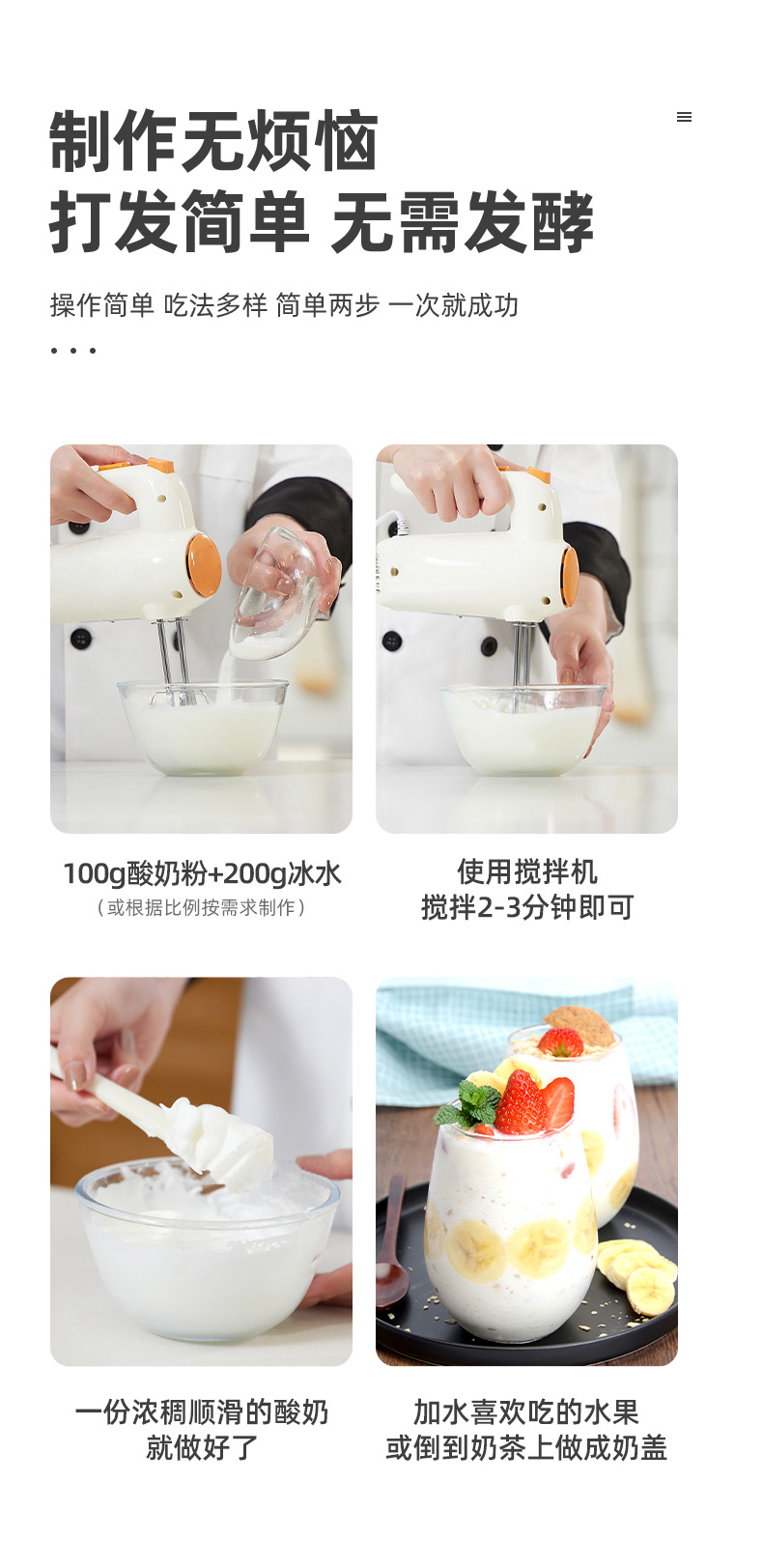 制作无烦恼
打发简单 无需发酵

操作简单 吃法多样 简单两步 一次就成功

100g酸奶粉+200g冰水
（或根据比例按需求制作）

使用搅拌机
搅拌2-3分钟即可

一份浓稠顺滑的酸奶
就做好了

加水喜欢吃的水果
或倒到奶茶上做成奶盖