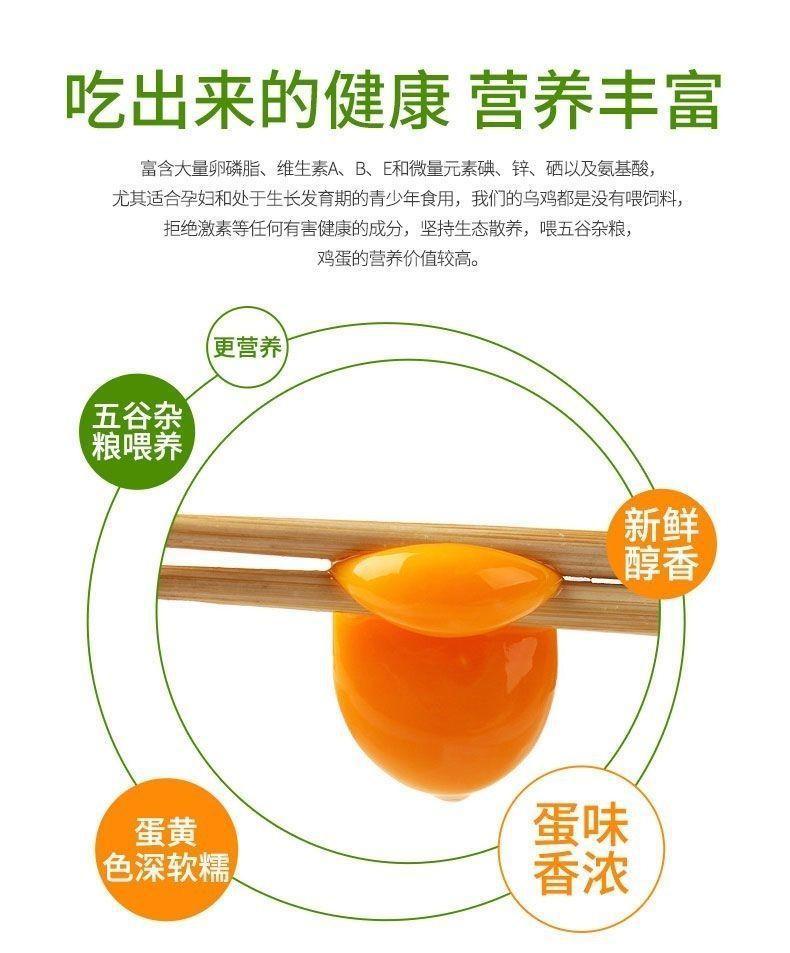 吃出来的健康 营养丰富

富含大量卵磷脂、维生素A、B、E和微量元素碘、锌、硒以及氨基酸，尤其适合孕妇和处于生长发育期的青少年食用，我们的乌鸡都是没有喂饲料，拒绝激素等任何有害健康的成分，坚持生态散养，喂五谷杂粮，鸡蛋的营养价值较高。

更营养

五谷杂粮喂养

新鲜醇香

蛋黄色深软糯

蛋味香浓