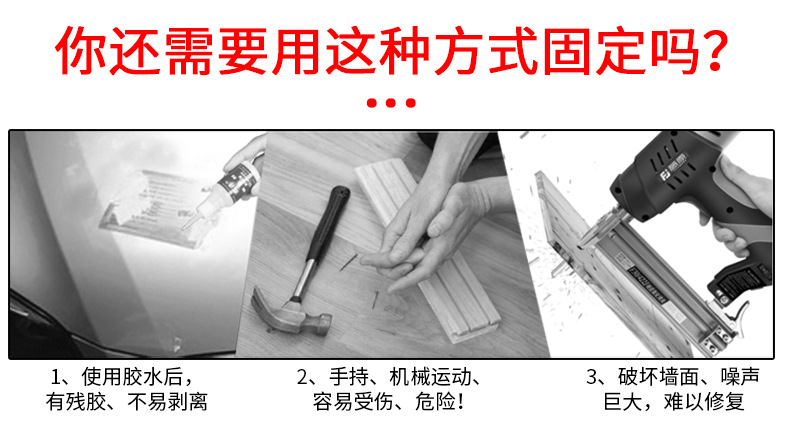 你还需要用这种方式固定吗？

...

1、使用胶水后，有残胶、不易剥离

2、手持、机械运动、容易受伤、危险！

3、破坏墙面、噪声巨大，难以修复