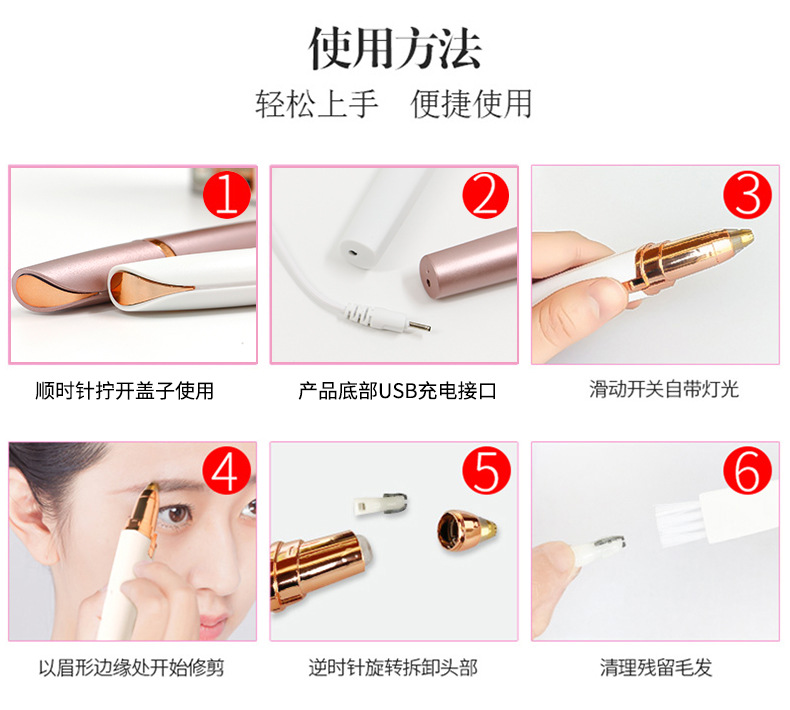 使用方法

轻松上手　便捷使用

1

顺时针拧开盖子使用

2

产品底部USB充电接口

3

滑动开关自带灯光

4

以眉形边缘处开始修剪

5

逆时针旋转拆卸头部

6

清理残留毛发