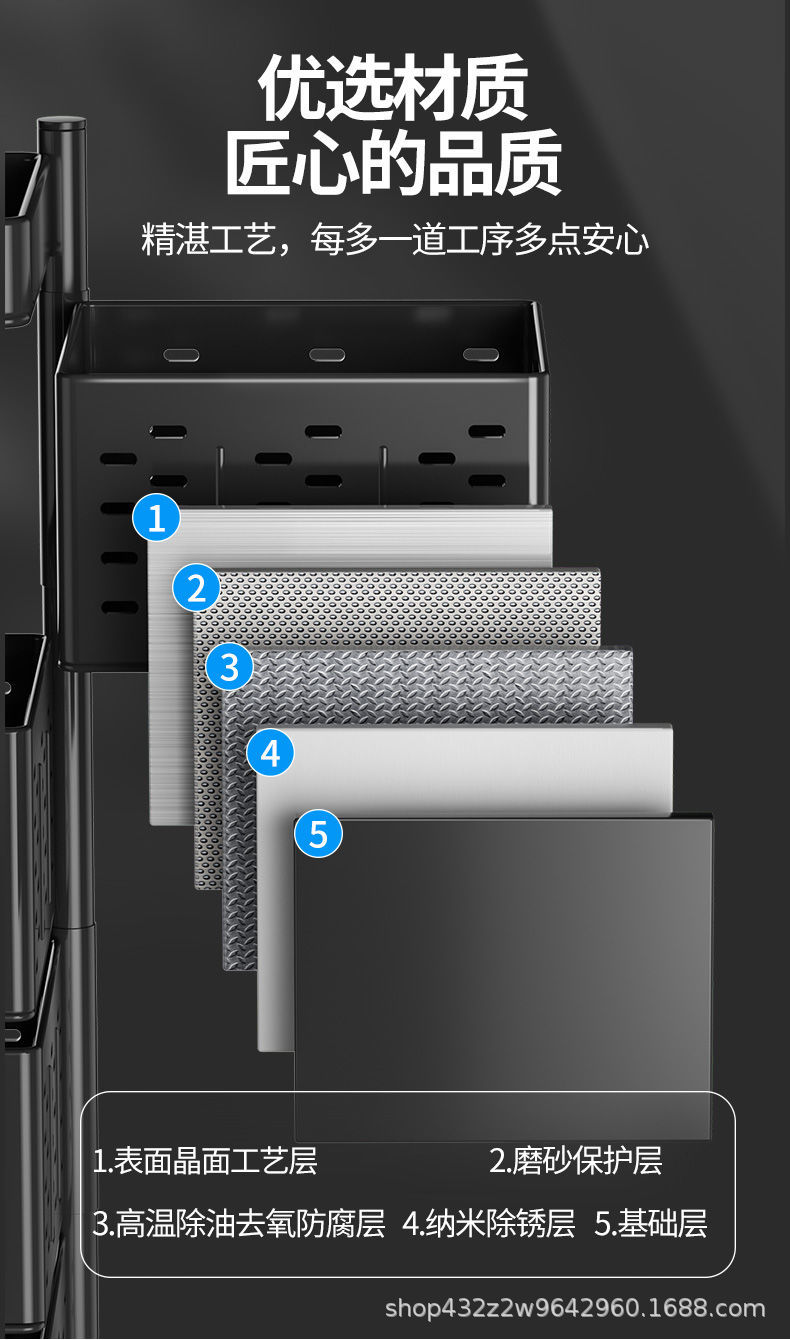 优选材质
匠心的品质

精湛工艺，每多一道工序多点安心

1

2

3

4

5

1.表面晶面工艺层 2.磨砂保护层

3.高温除油去氧防腐层 4.纳米除锈层 5.基础层

shop432z2w9642960.1688.com