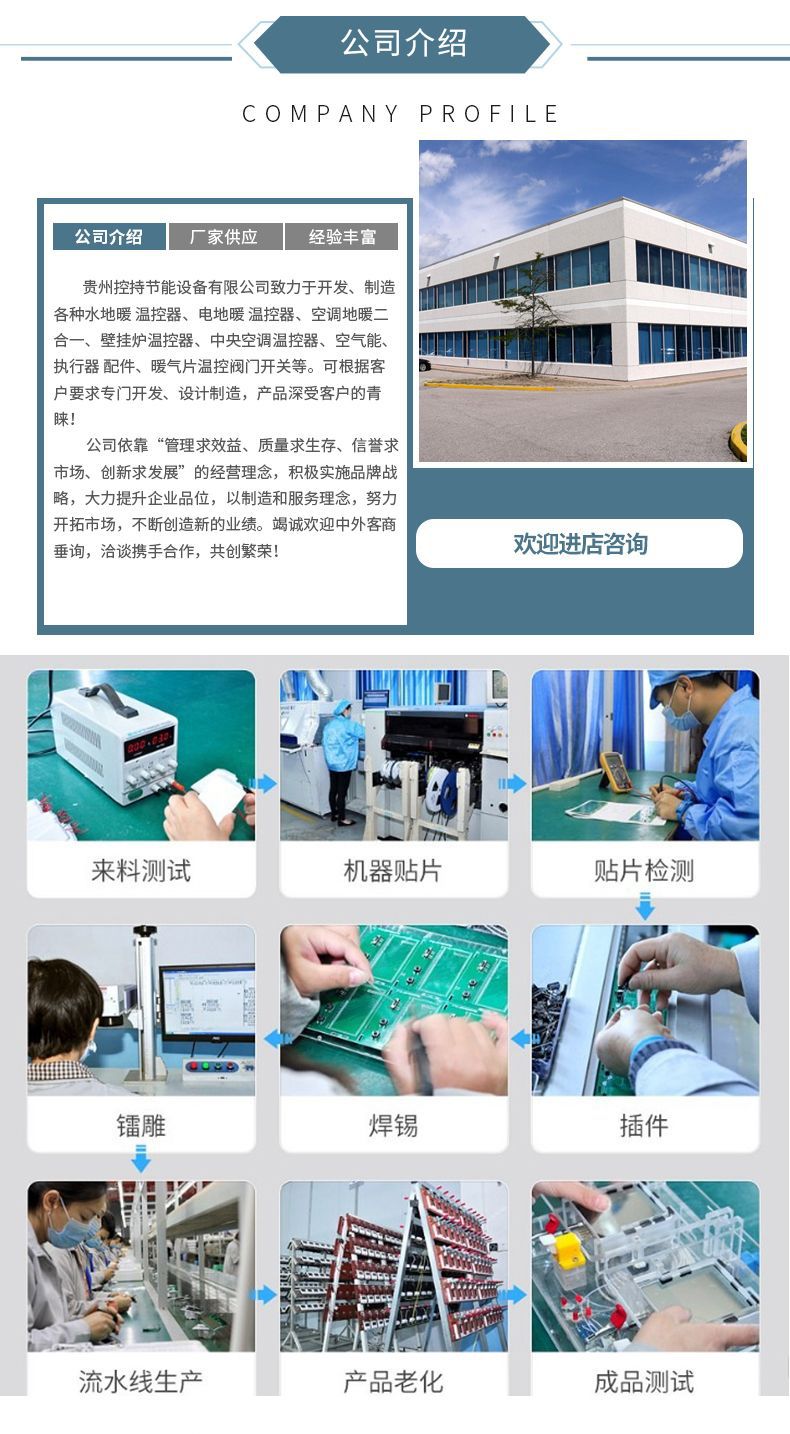 公司介绍

COMPANY PROFILE

公司介绍 厂家供应 经验丰富

贵州控持节能设备有限公司致力于开发、制造各种水地暖 温控器、电地暖 温控器、空调地暖二合一、壁挂炉温控器、中央空调温控器、空气能、执行器 配件、暖气片温控阀门开关等。可根据客户要求专门开发、设计制造，产品深受客户的青睐！

公司依靠“管理求效益、质量求生存、信誉求市场、创新求发展”的经营理念，积极实施品牌战略，大力提升企业品位，以制造和服务理念，努力开拓市场，不断创造新的业绩。竭诚欢迎中外客商垂询，洽谈携手合作，共创繁荣！

欢迎进店咨询

来料测试

机器贴片

贴片检测

镭雕

焊锡

插件

流水线生产

产品老化

成品测试