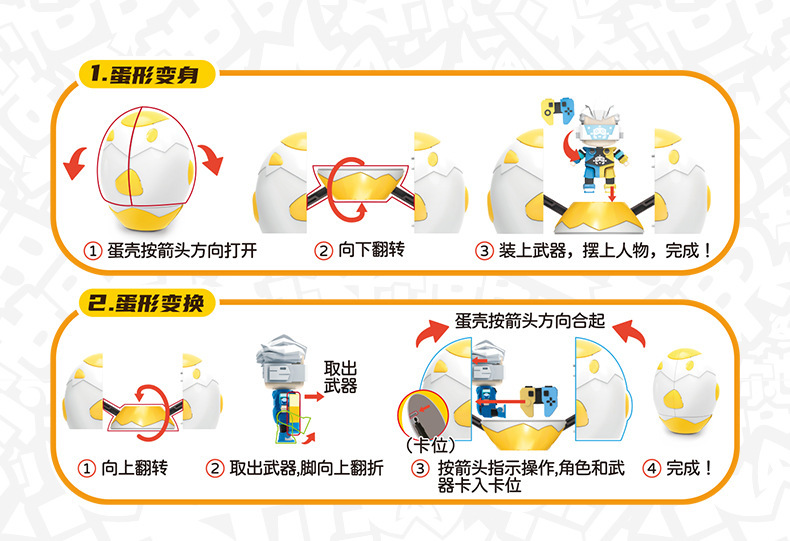 1.蛋形变身

① 蛋壳按箭头方向打开

② 向下翻转

③ 装上武器，摆上人物，完成！

2.蛋形变换

① 向上翻转

取出武器

② 取出武器,脚向上翻折

蛋壳按箭头方向合起

(卡位)

③ 按箭头指示操作,角色和武器卡入卡位

④ 完成！