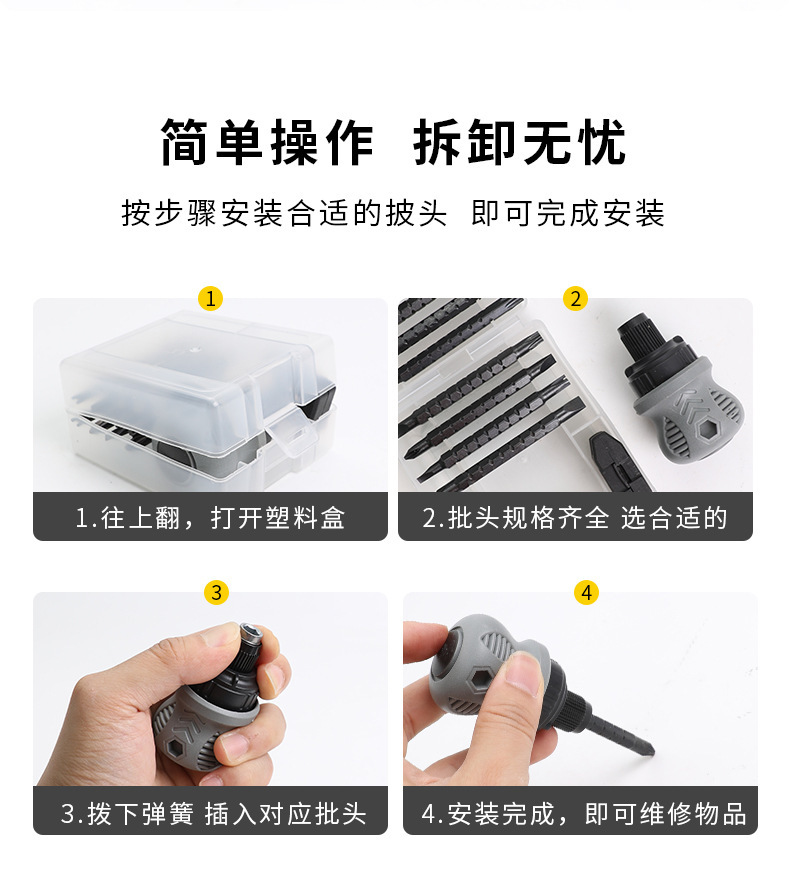 简单操作 拆卸无忧

按步骤安装合适的披头 即可完成安装

1

1.往上翻，打开塑料盒

2

2.批头规格齐全 选合适的

3

3.拨下弹簧 插入对应批头

4

4.安装完成，即可维修物品