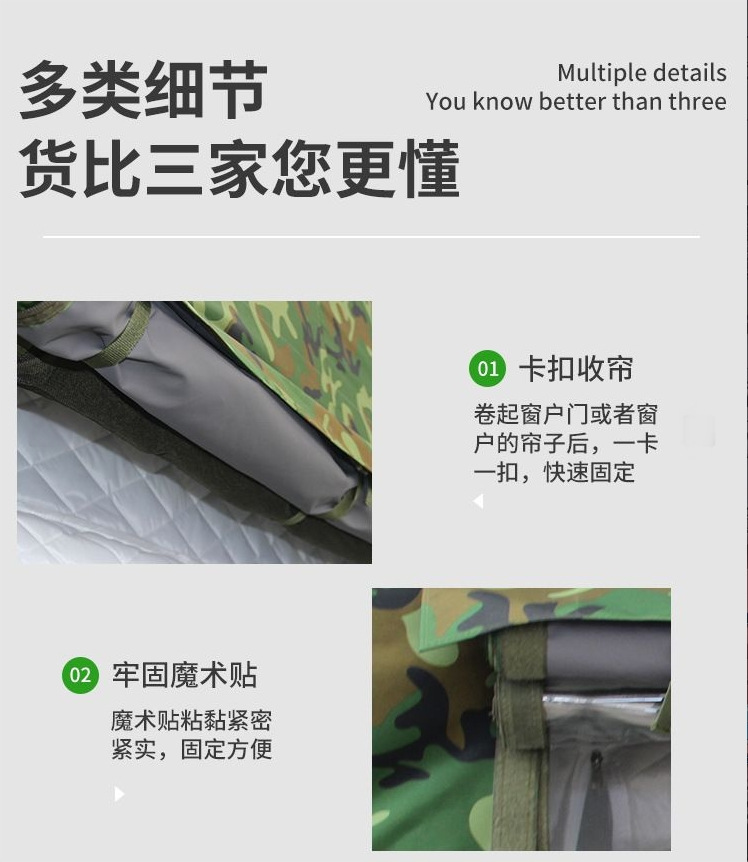 多类细节
货比三家您更懂

Multiple details
You know better than three

01 卡扣收帘

卷起窗户门或者窗户的帘子后，一卡一扣，快速固定

02 牢固魔术贴

魔术贴粘黏紧密紧实，固定方便