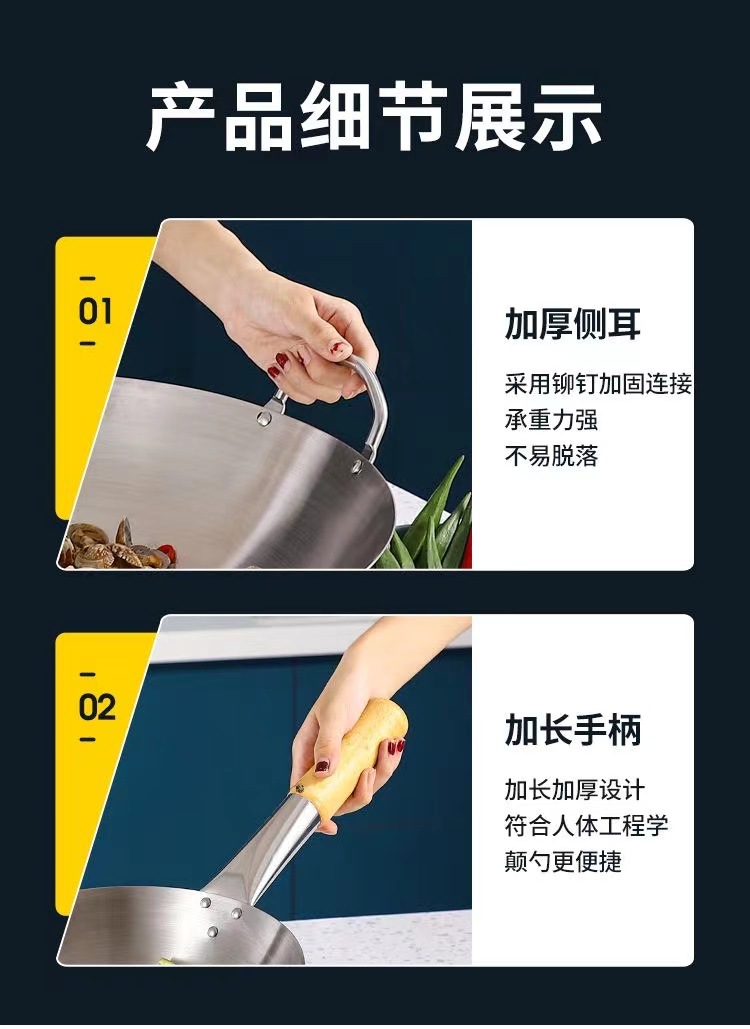 产品细节展示

01

加厚侧耳

采用铆钉加固连接
承重力强
不易脱落

02

加长手柄

加长加厚设计
符合人体工程学
颠勺更便捷