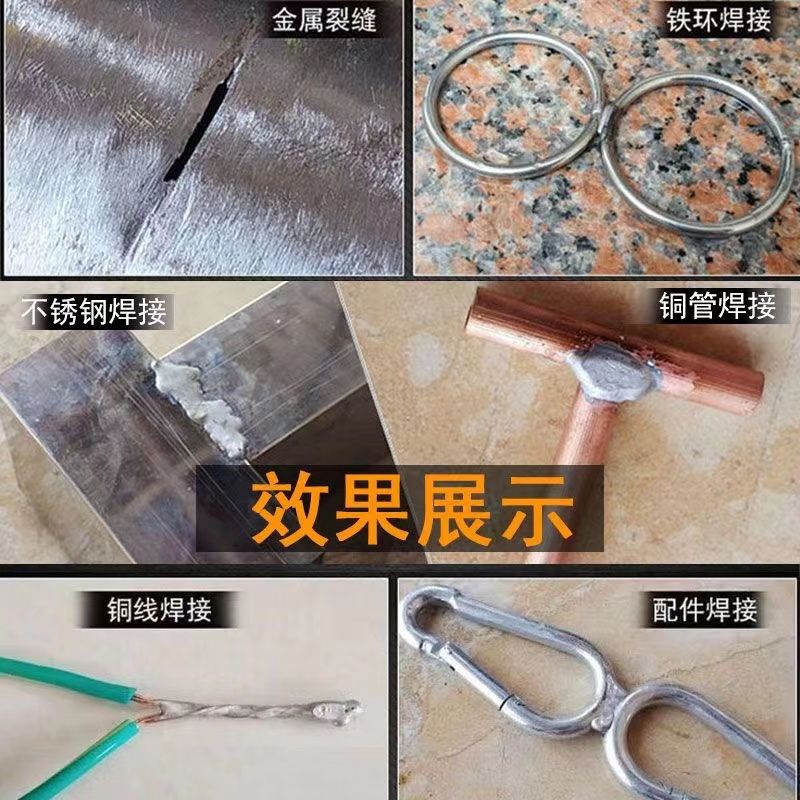 金属裂缝

铁环焊接

不锈钢焊接

铜管焊接

效果展示

铜线焊接

配件焊接