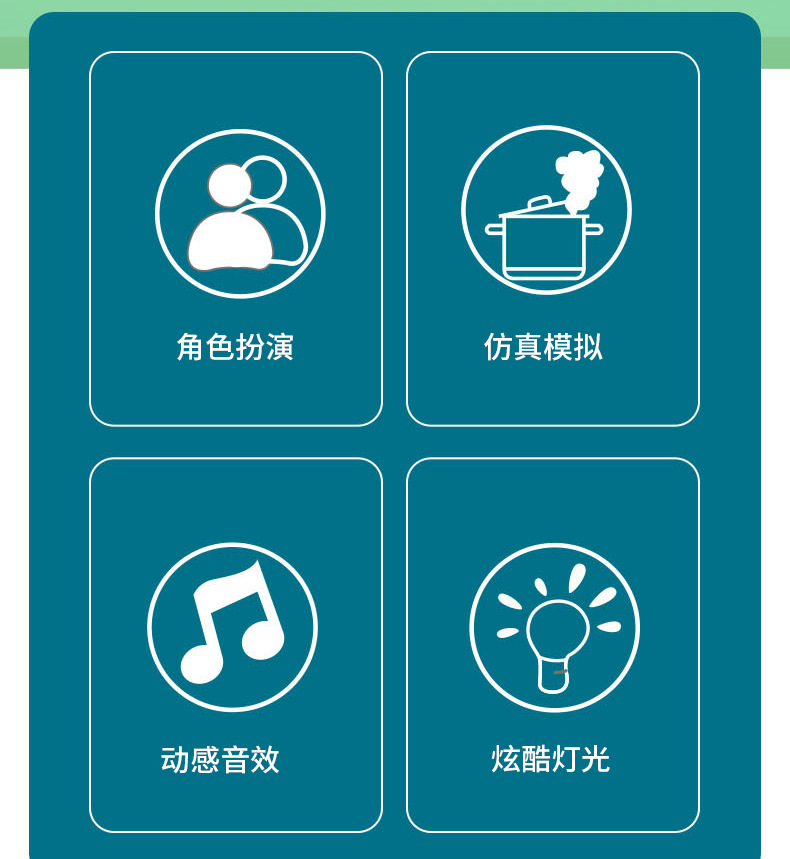 角色扮演

仿真模拟

动感音效

炫酷灯光