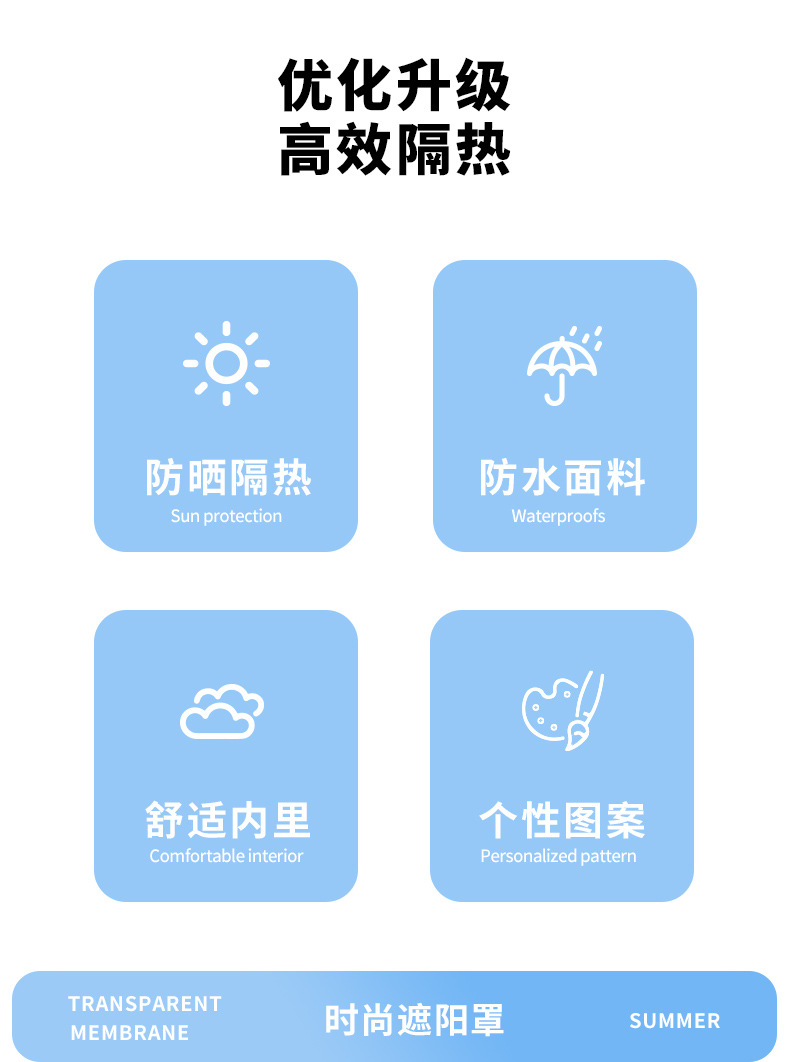 优化升级
高效隔热

防晒隔热
Sun protection

防水面料
Waterproofs

舒适内里
Comfortable interior

个性图案
Personalized pattern

TRANSPARENT
MEMBRANE

时尚遮阳罩

SUMMER