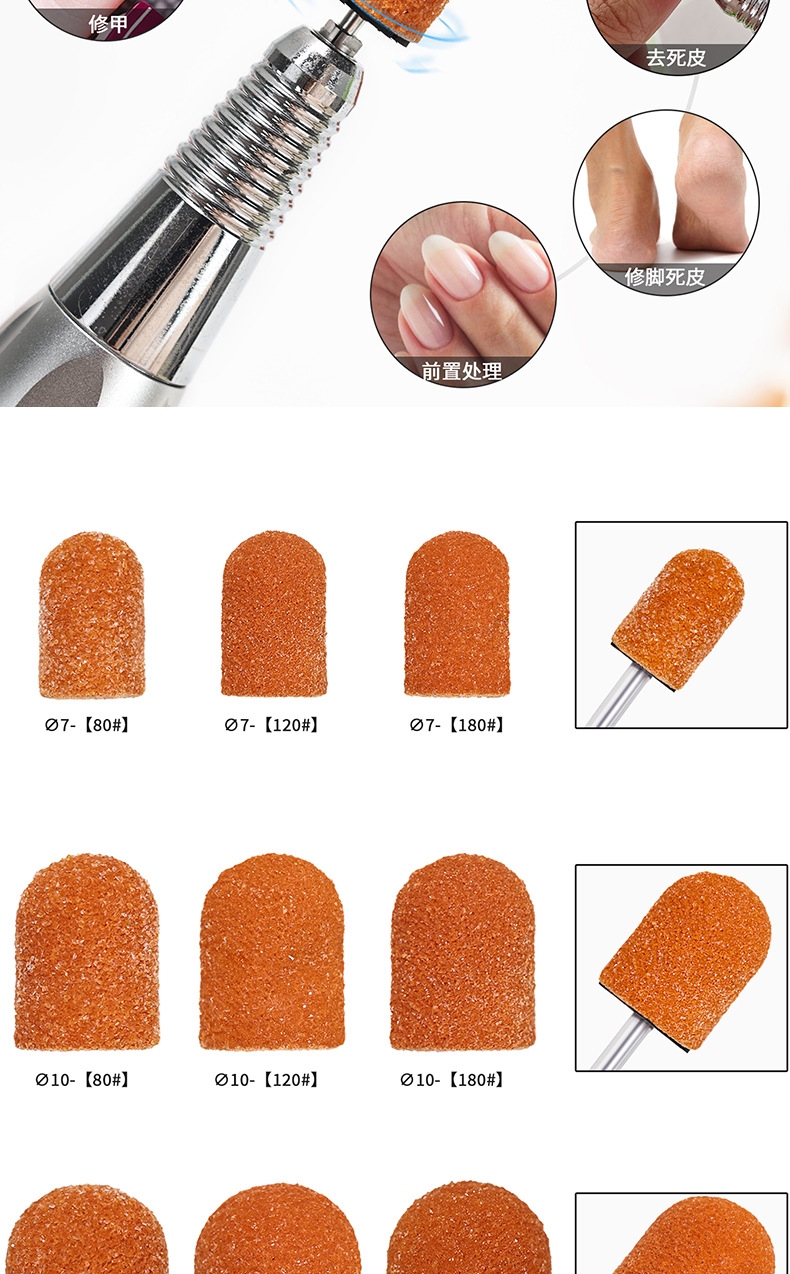 修甲

去死皮

修脚死皮

前置处理

∅7-【80#】

∅7-【120#】

∅7-【180#】

∅10-【80#】

∅10-【120#】

∅10-【180#】