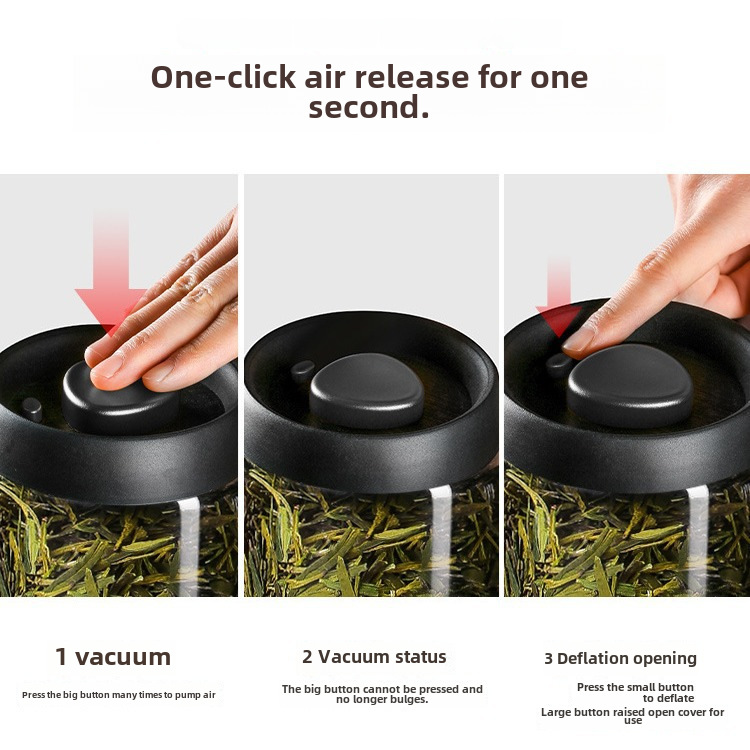 One-click air release for one second.

1 vacuum

Press the big button many times to pump air

2 Vacuum status

The big button cannot be pressed and no longer bulges.

3 Deflation opening

Press the small button to deflate

Large button raised open cover for use