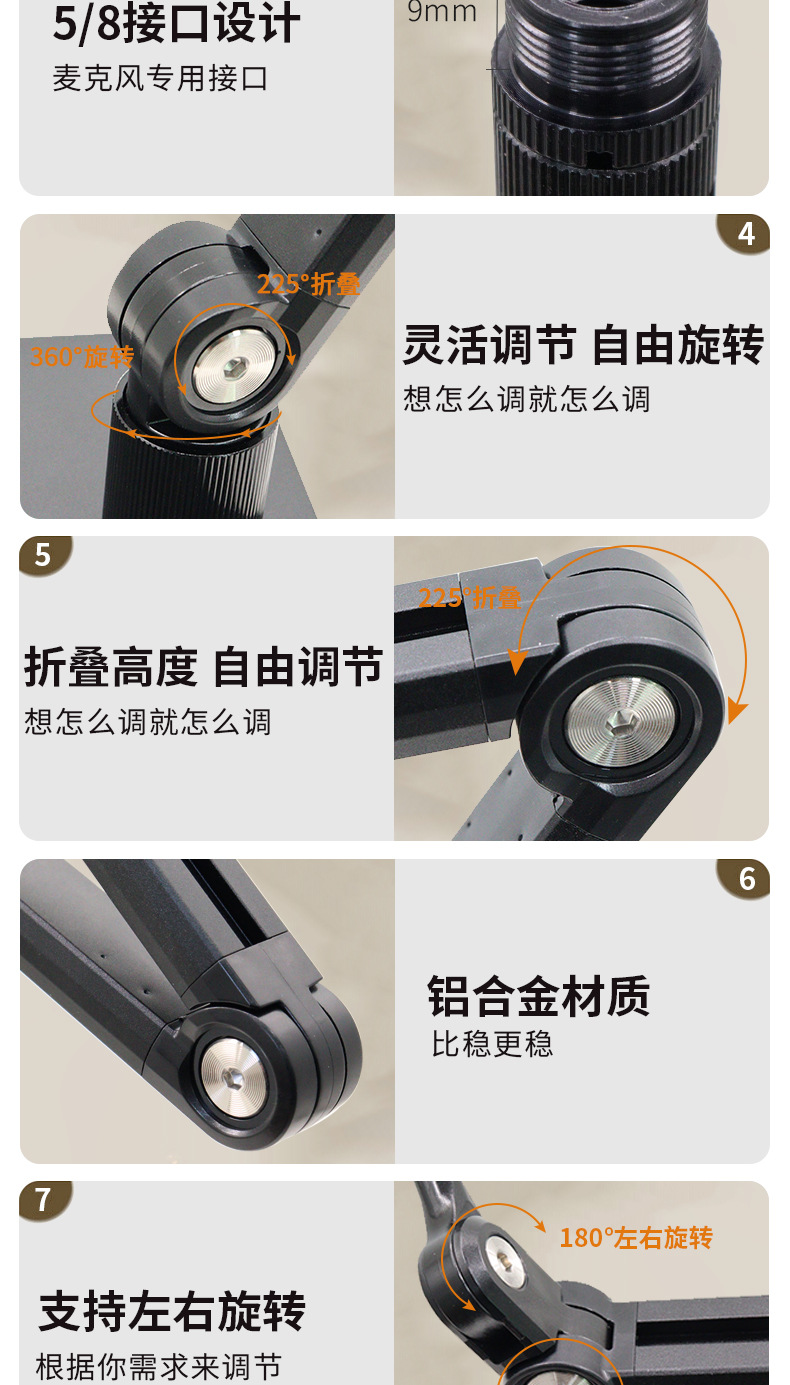 5/8接口设计
麦克风专用接口

9mm

4
225°折叠
360°旋转
灵活调节 自由旋转
想怎么调就怎么调

5
折叠高度 自由调节
想怎么调就怎么调
225°折叠

6
铝合金材质
比稳更稳

7
支持左右旋转
根据你需求来调节
180°左右旋转