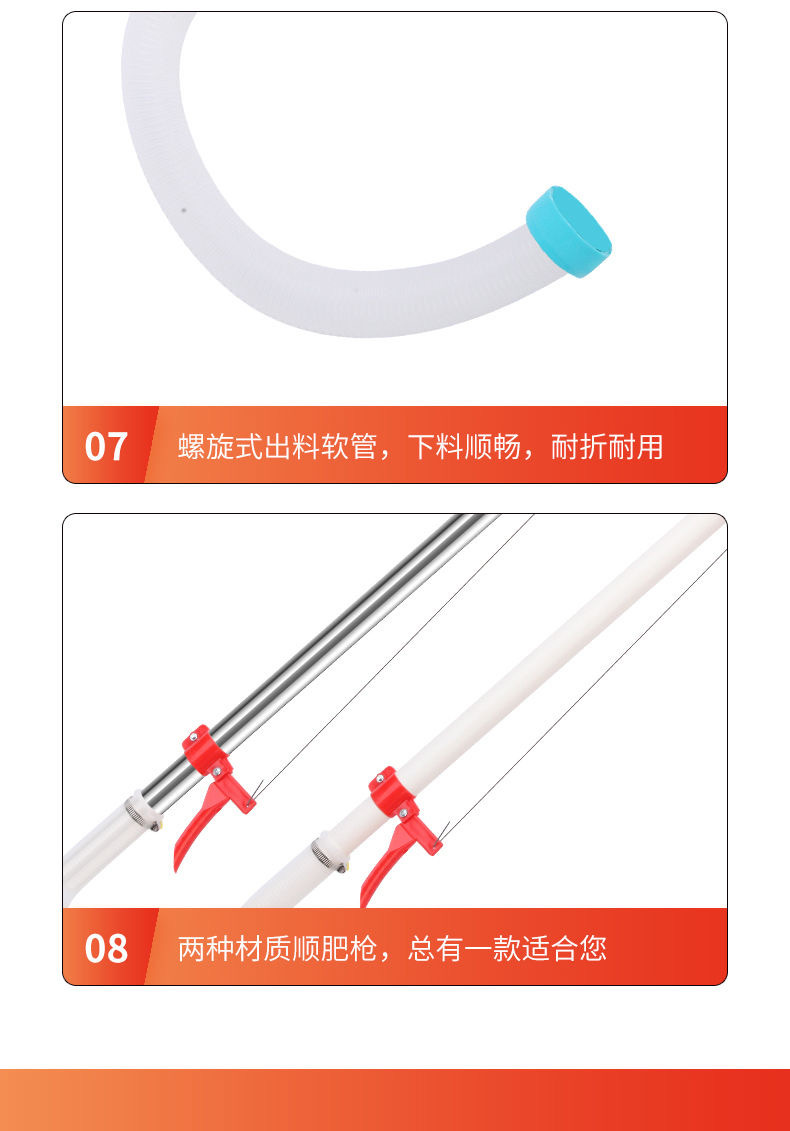 07 螺旋式出料软管，下料顺畅，耐折耐用

08 两种材质顺肥枪，总有一款适合您