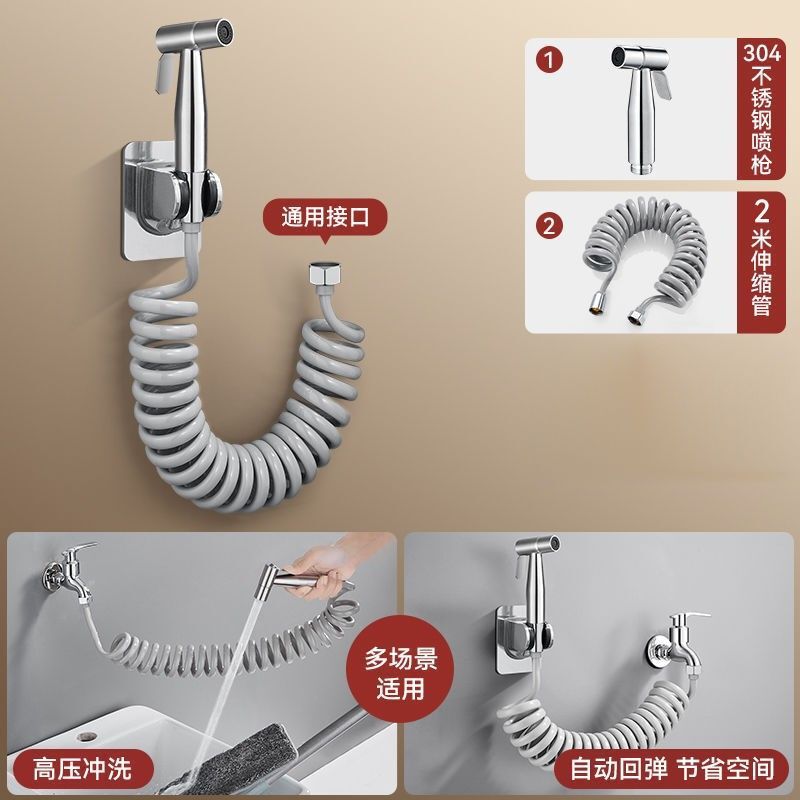 通用接口

1

304不锈钢喷枪

2

2米伸缩管

多场景适用

高压冲洗

自动回弹 节省空间