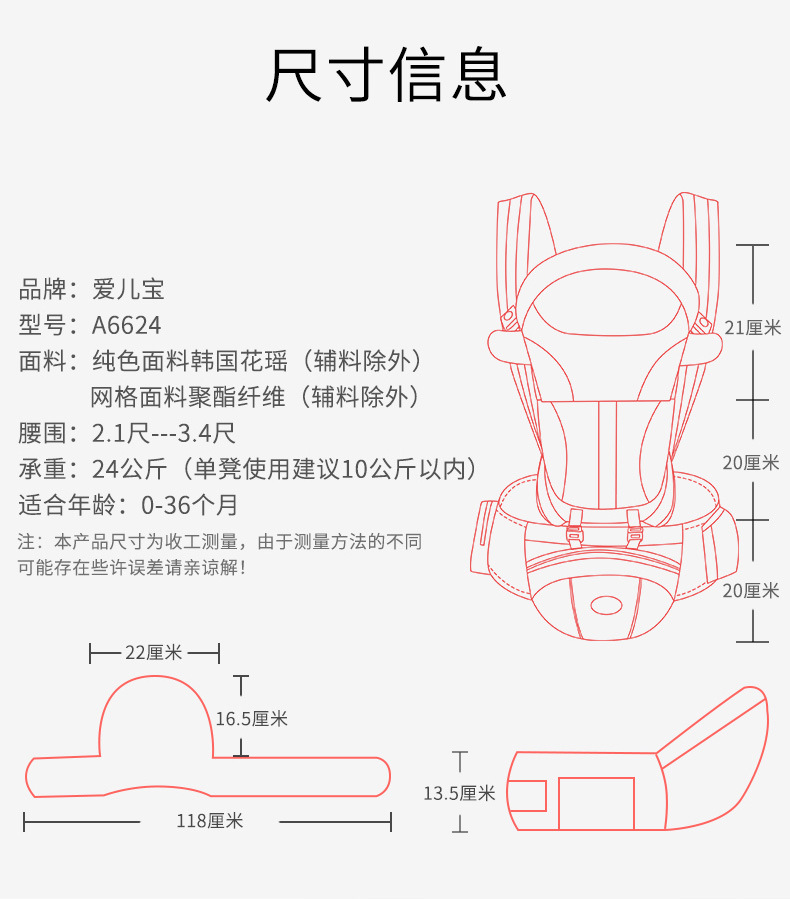 尺寸信息

品牌：爱儿宝
型号：A6624
面料：纯色面料韩国花瑶（辅料除外）
网格面料聚酯纤维（辅料除外）
腰围：2.1尺---3.4尺
承重：24公斤（单凳使用建议10公斤以内）
适合年龄：0-36个月

注：本产品尺寸为收工测量，由于测量方法的不同可能存在些许误差请亲谅解！

21厘米
20厘米
20厘米

22厘米
16.5厘米
118厘米

13.5厘米